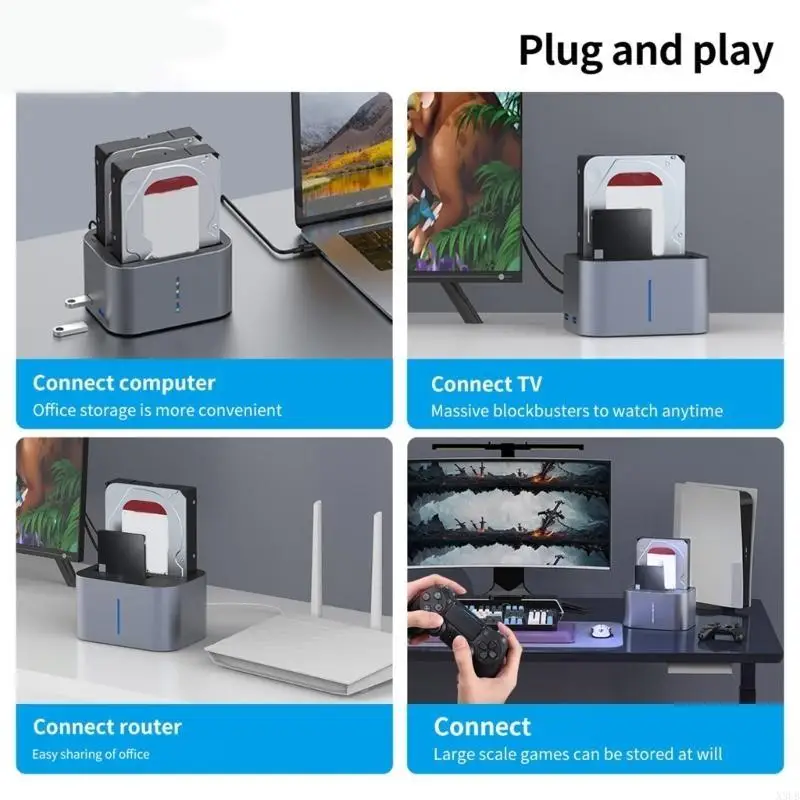 Plug and play

Connect computer
Office storage is more convenient

Connect TV
Massive blockbusters to watch anytime

Connect router
Easy sharing of office

Connect
Large scale games can be stored at will