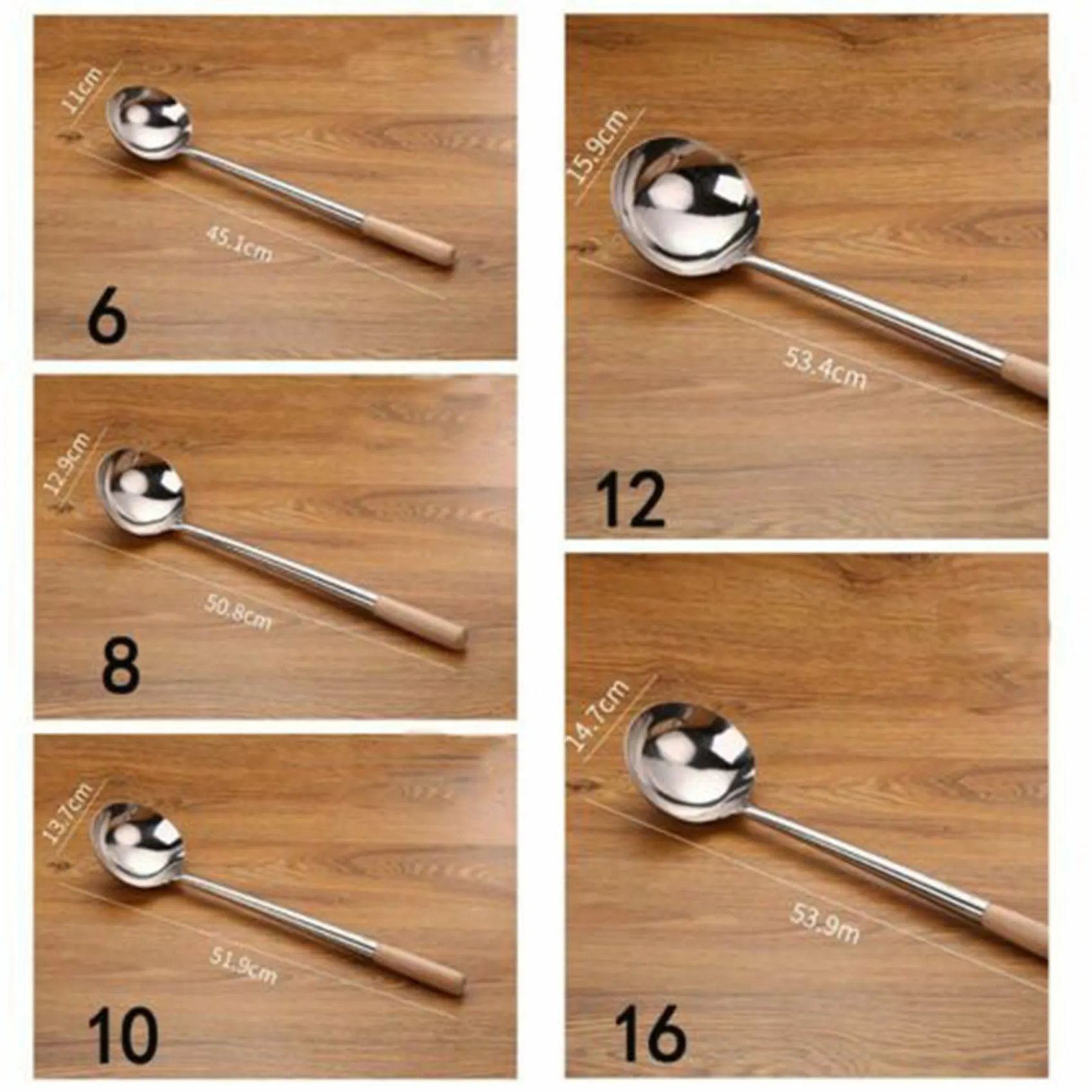 11cm
45.1cm
6

12.9cm
50.8cm
8

13.7cm
51.9cm
10

15.9cm
53.4cm
12

14.7cm
53.9m
16