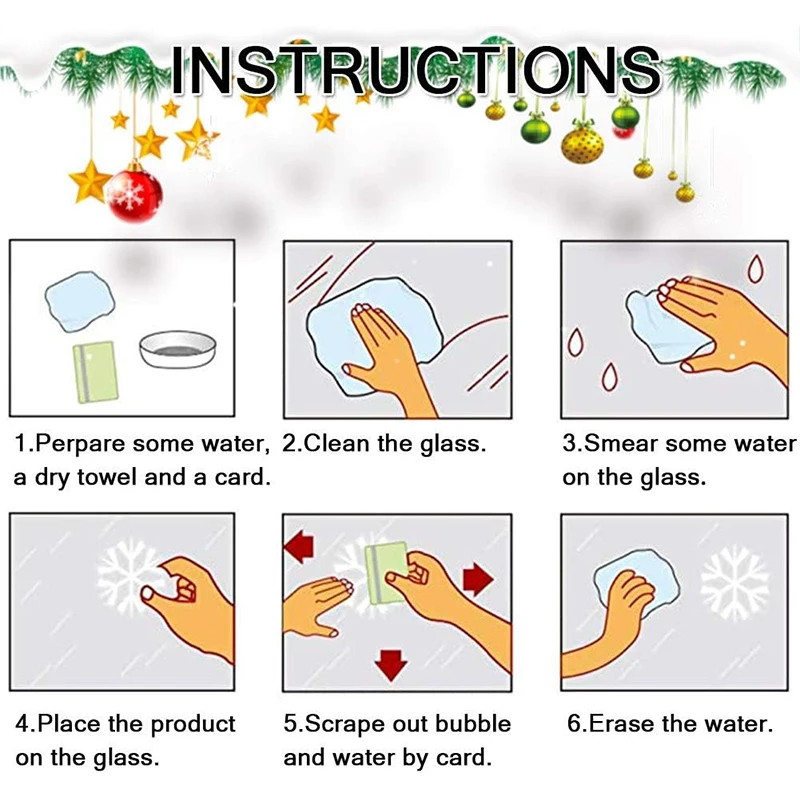 INSTRUCTIONS

1.Perpare some water, a dry towel and a card.

2.Clean the glass.

3.Smear some water on the glass.

4.Place the product on the glass.

5.Scrape out bubble and water by card.

6.Erase the water.