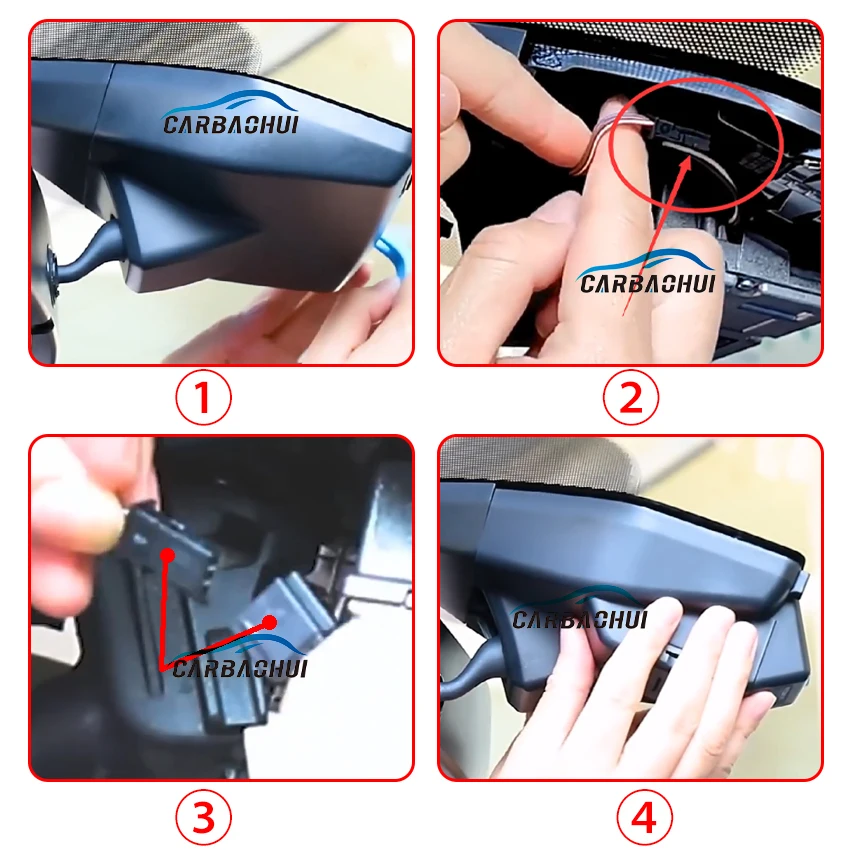 CARBAOHUI

1

CARBAOHUI

2

CARBAOHUI

3

CARBAOHUI

4