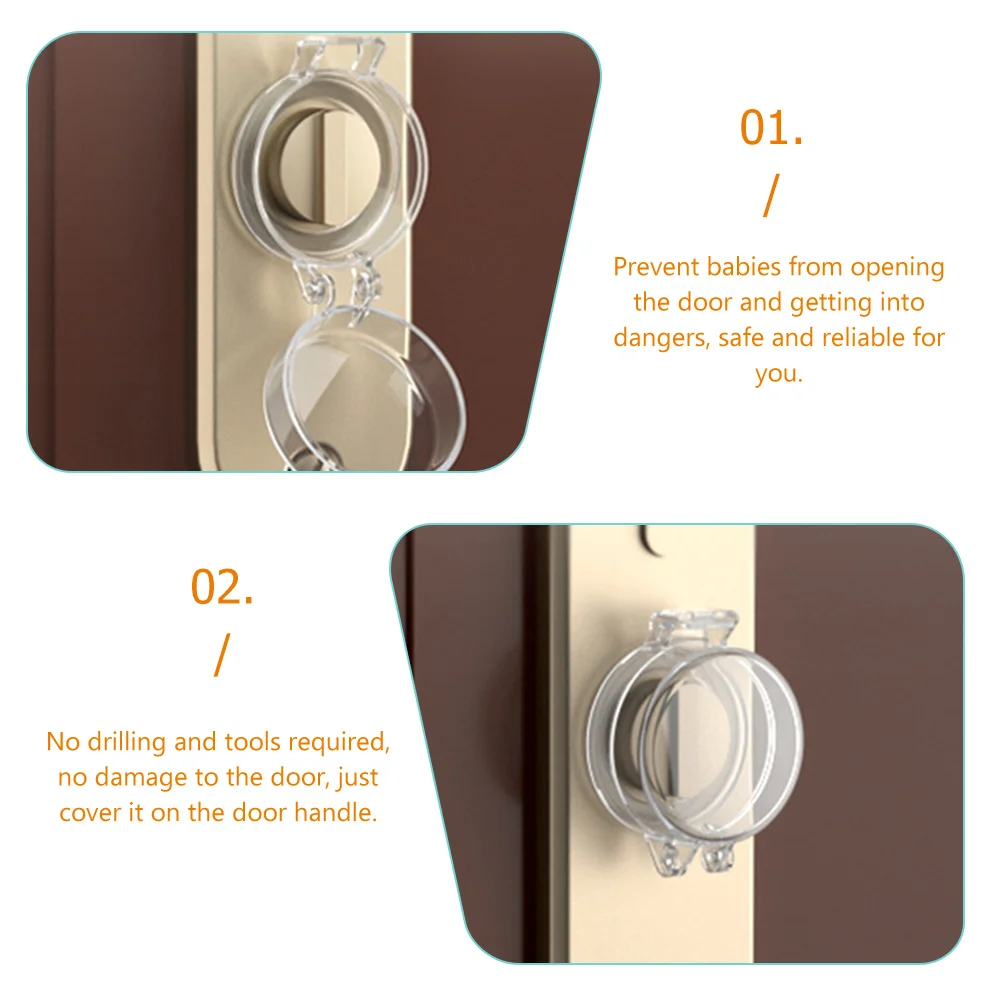 01.
/
Prevent babies from opening the door and getting into dangers, safe and reliable for you.

02.
/
No drilling and tools required, no damage to the door, just cover it on the door handle.