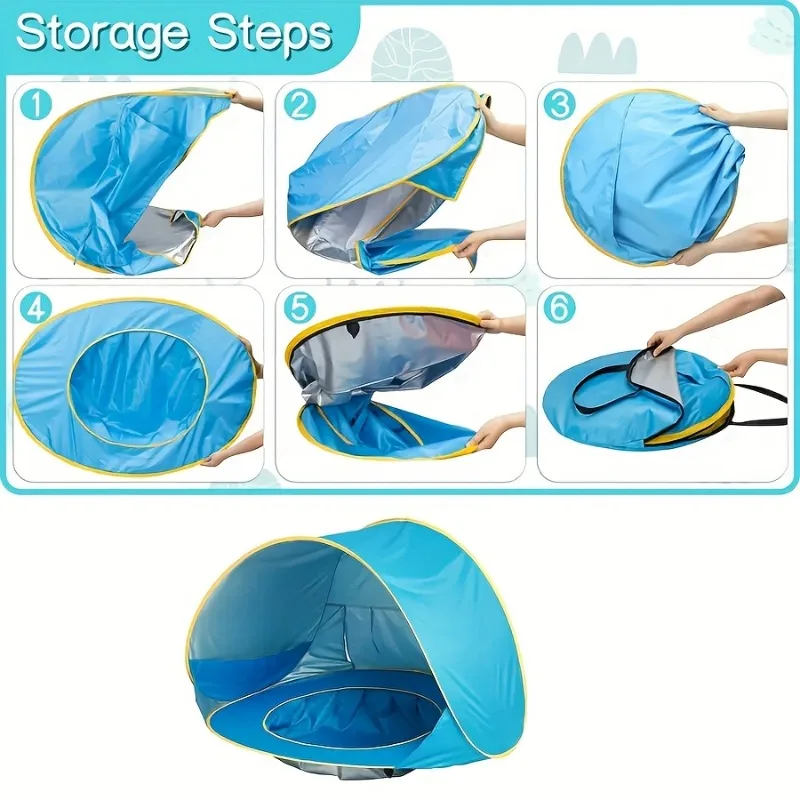 Storage Steps

1

2

3

4

5

6