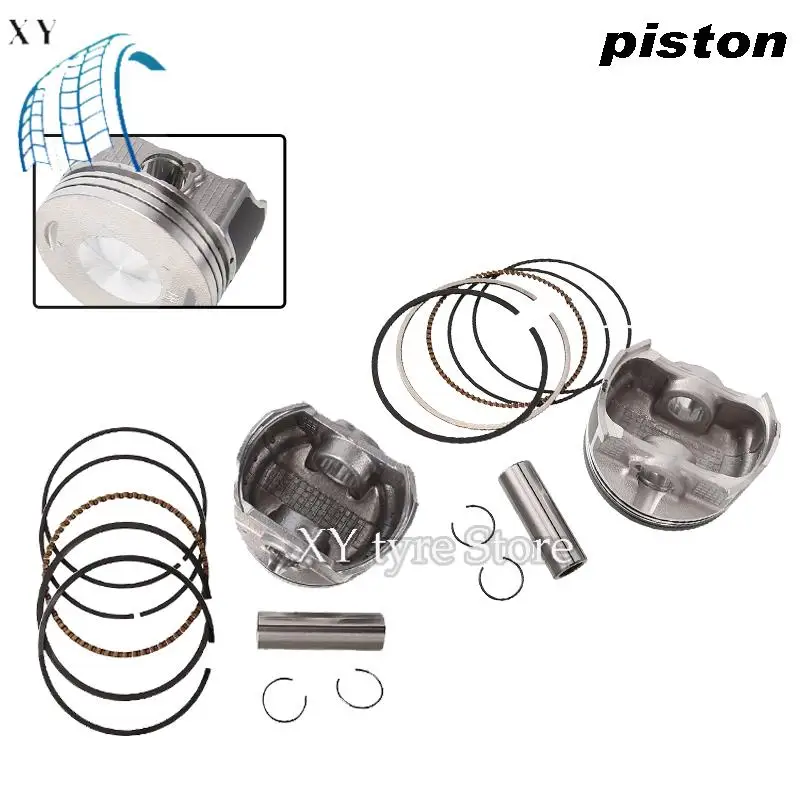 XY

piston

XY tyre Store