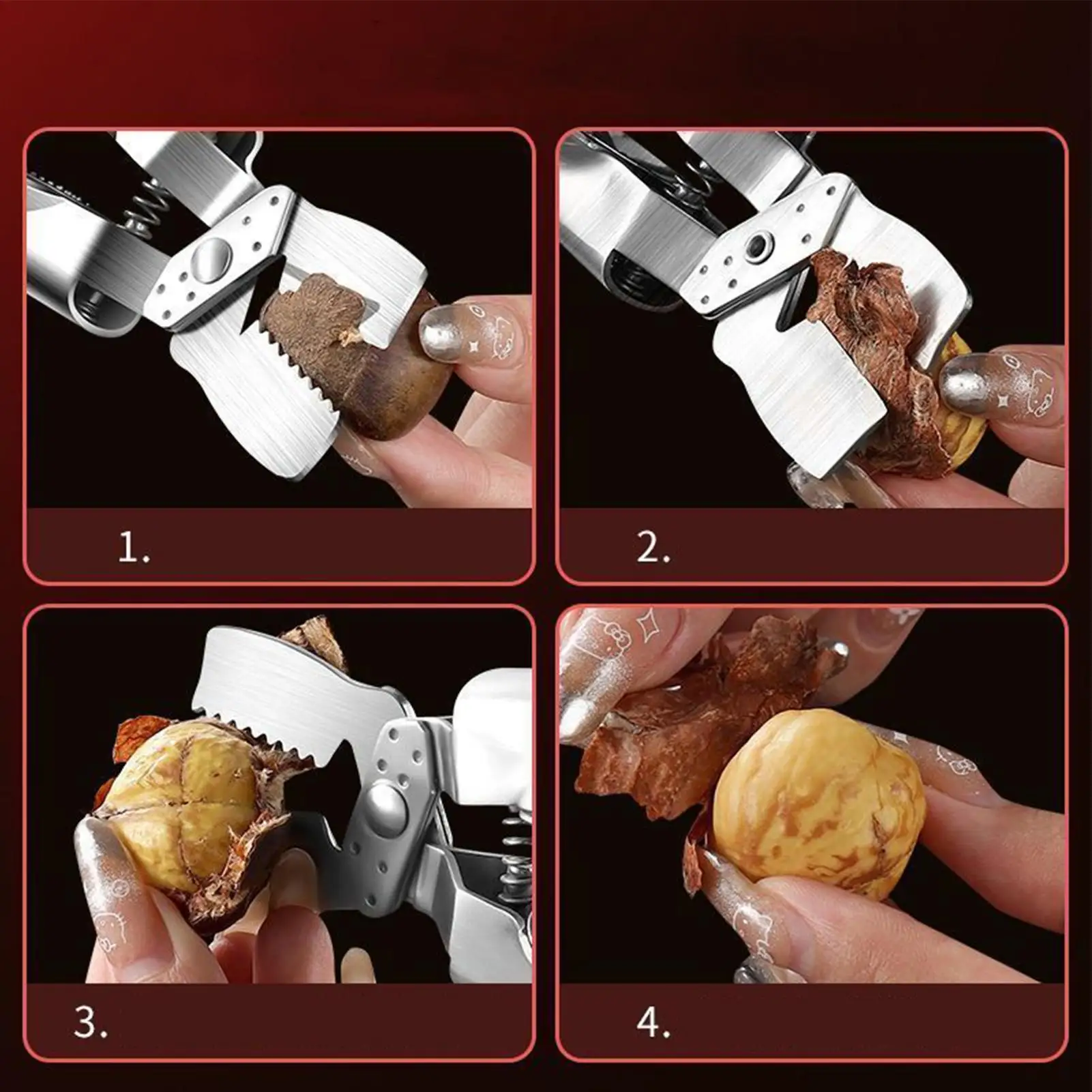 1.

2.

3.

4.