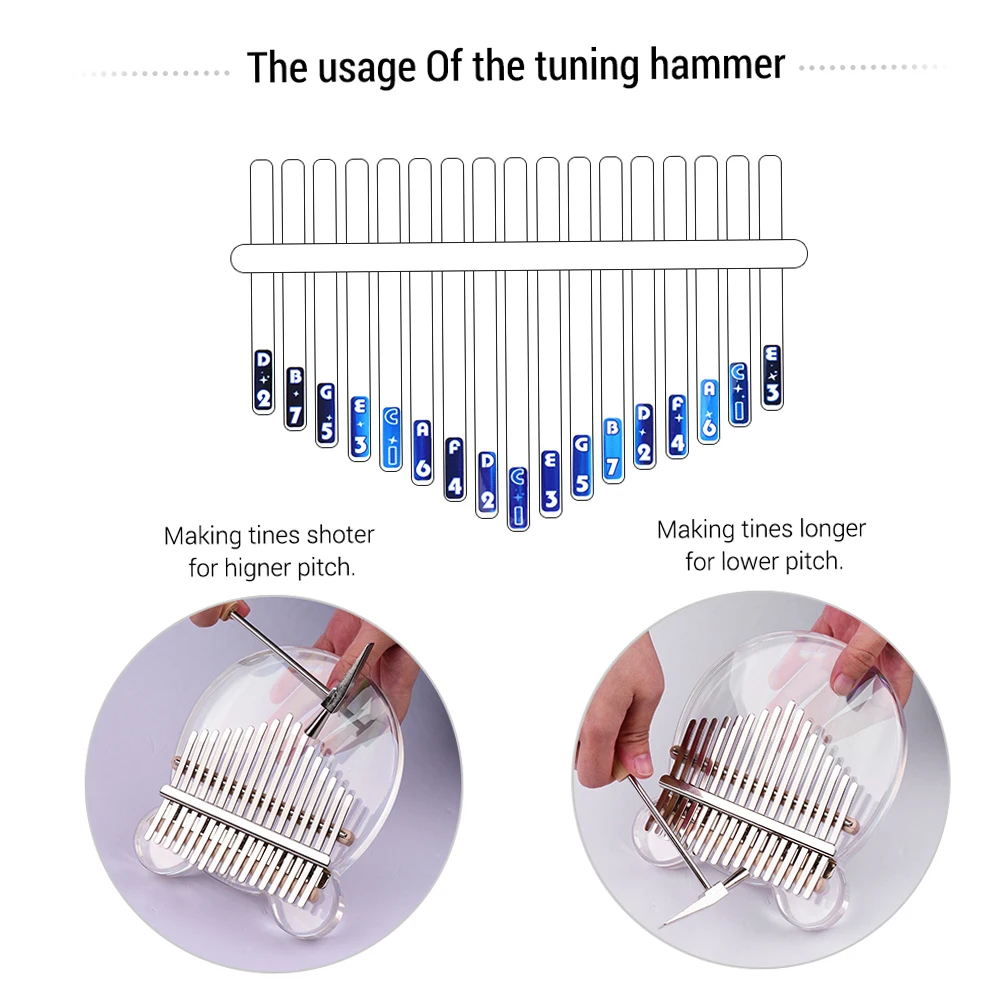 The usage Of the tuning hammer

D 2 B 7 G 5 E 3 C 1 A 6 F 4 D 2 C 1 E 3 G 5 B 7 D 2 F 4 A 6 C 1 E 3

Making tines shoter for higner pitch.

Making tines longer for lower pitch.