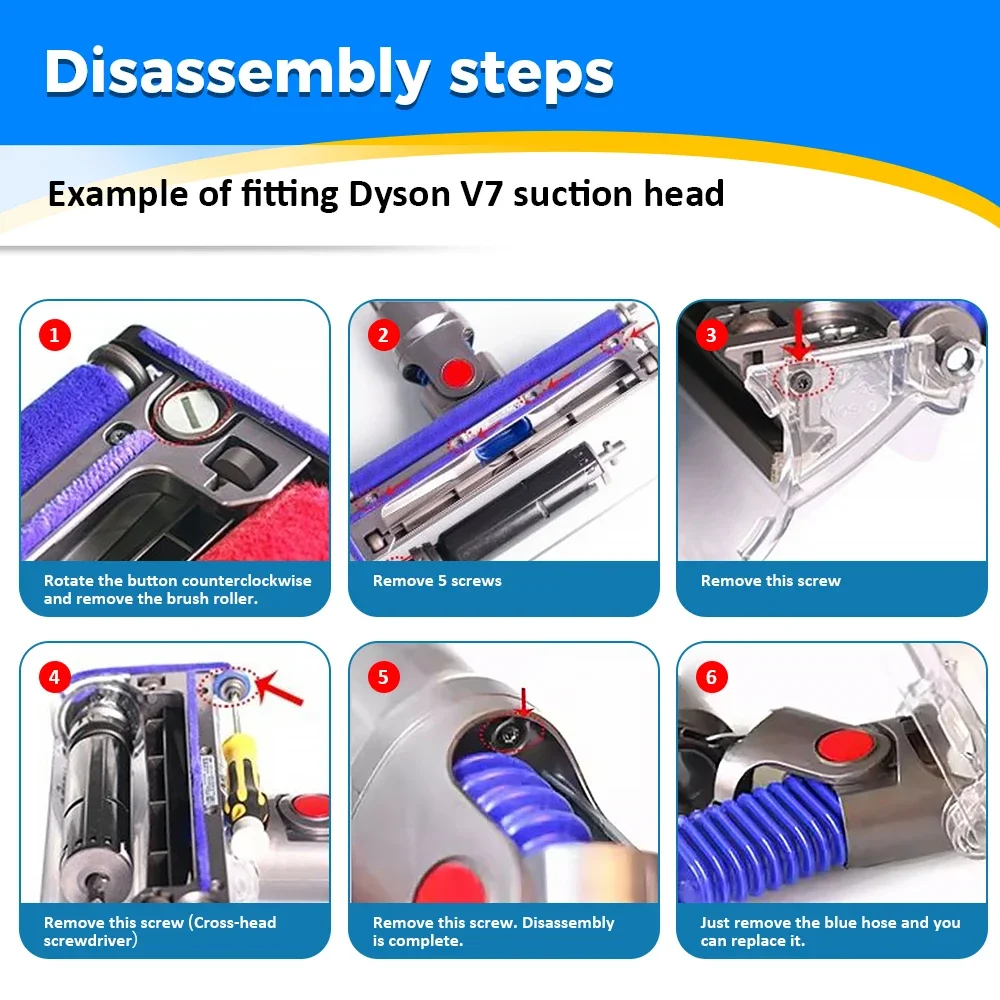 Disassembly steps

Example of fitting Dyson V7 suction head

1

Rotate the button counterclockwise and remove the brush roller.

2

Remove 5 screws

3

Remove this screw

4

Remove this screw (Cross-head screwdriver)

5

Remove this screw. Disassembly is complete.

6

Just remove the blue hose and you can replace it.