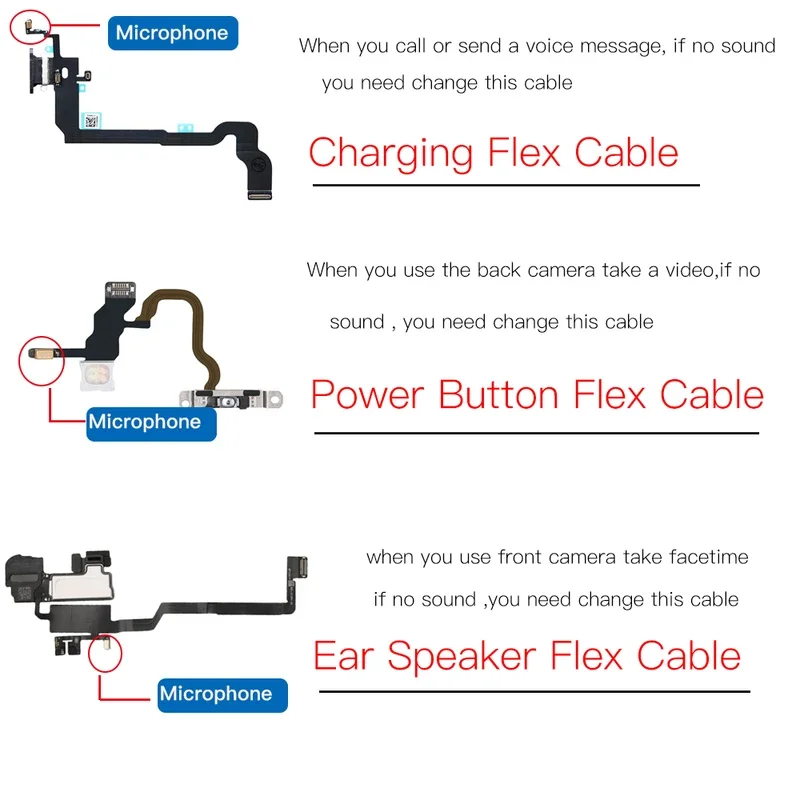 Microphone

When you call or send a voice message, if no sound you need change this cable

Charging Flex Cable

When you use the back camera take a video,if no sound , you need change this cable

Power Button Flex Cable

Microphone

when you use front camera take facetime if no sound ,you need change this cable

Ear Speaker Flex Cable

Microphone