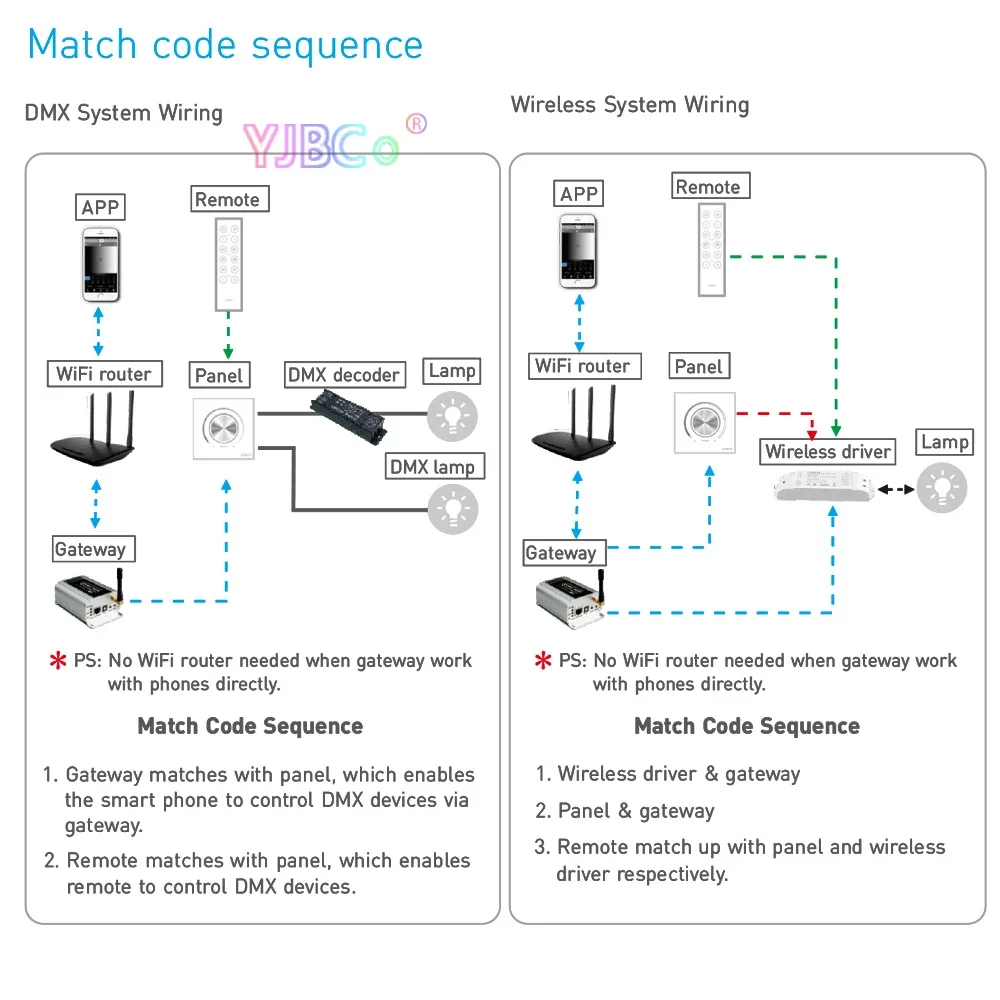 Match code sequence

DMX System Wiring

YJBCo®

APP

Remote

WiFi router

Panel

DMX decoder

Lamp

DMX lamp

Gateway

* PS: No WiFi router needed when gateway work with phones directly.

Match Code Sequence

1. Gateway matches with panel, which enables the smart phone to control DMX devices via gateway.

2. Remote matches with panel, which enables remote to control DMX devices.

Wireless System Wiring

APP

Remote

WiFi router

Panel

Wireless driver

Lamp

Gateway

* PS: No WiFi router needed when gateway work with phones directly.

Match Code Sequence

1. Wireless driver & gateway

2. Panel & gateway

3. Remote match up with panel and wireless driver respectively.