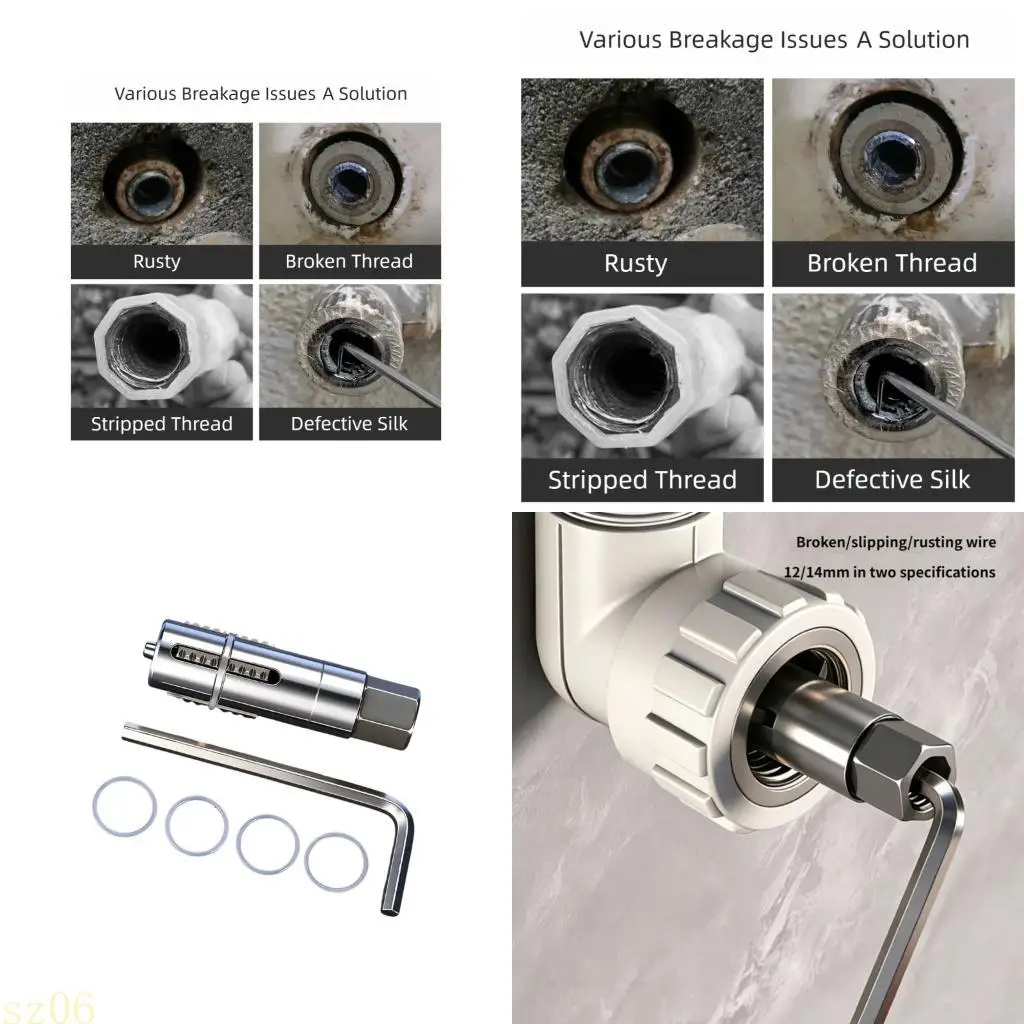 Various Breakage Issues A Solution

Rusty

Broken Thread

Stripped Thread

Defective Silk

Various Breakage Issues A Solution

Rusty

Broken Thread

Stripped Thread

Defective Silk

Broken/slipping/rusting wire

12/14mm in two specifications

sz06