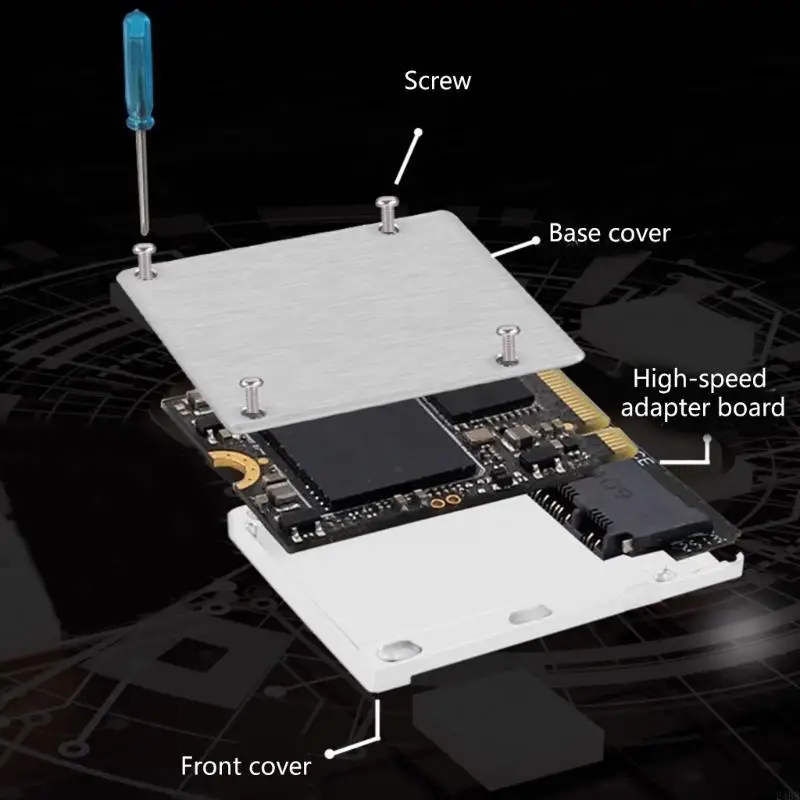 Screw

Base cover

High-speed adapter board

Front cover