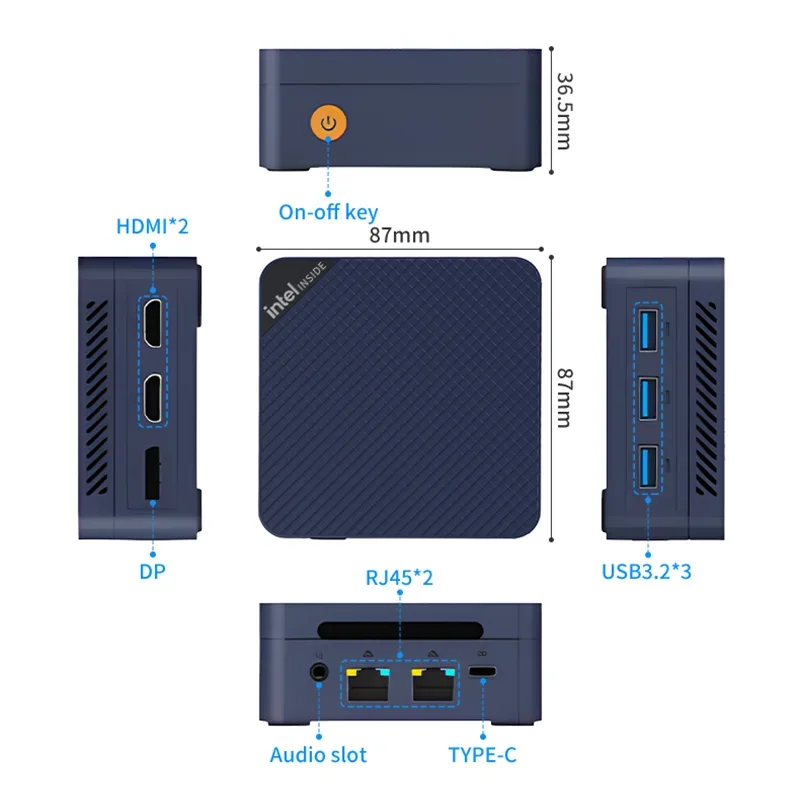 36.5mm

On-off key

HDMI*2

87mm

intel INSIDE

87mm

DP

USB3.2*3

RJ45*2

Audio slot

TYPE-C