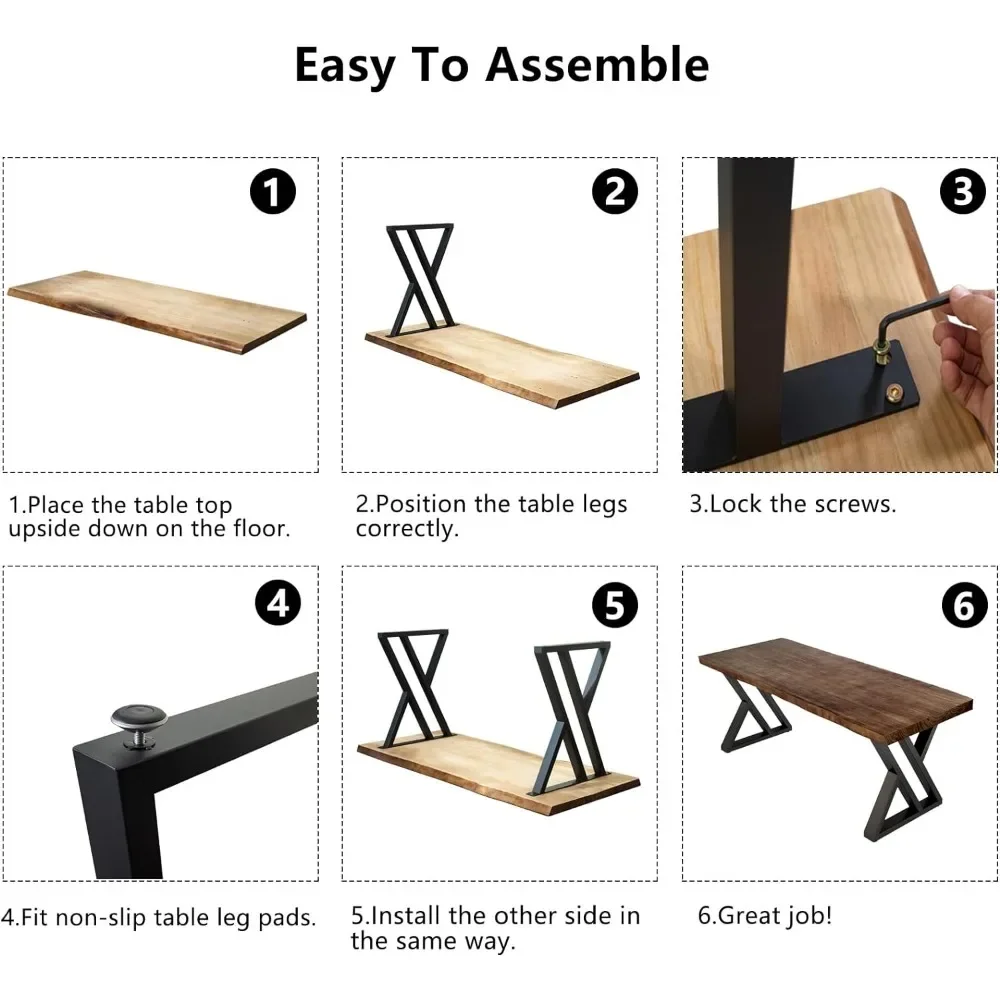 Easy To Assemble

1

2

3

1.Place the table top upside down on the floor.

2.Position the table legs correctly.

3.Lock the screws.

4

5

6

4.Fit non-slip table leg pads.

5.Install the other side in the same way.

6.Great job!