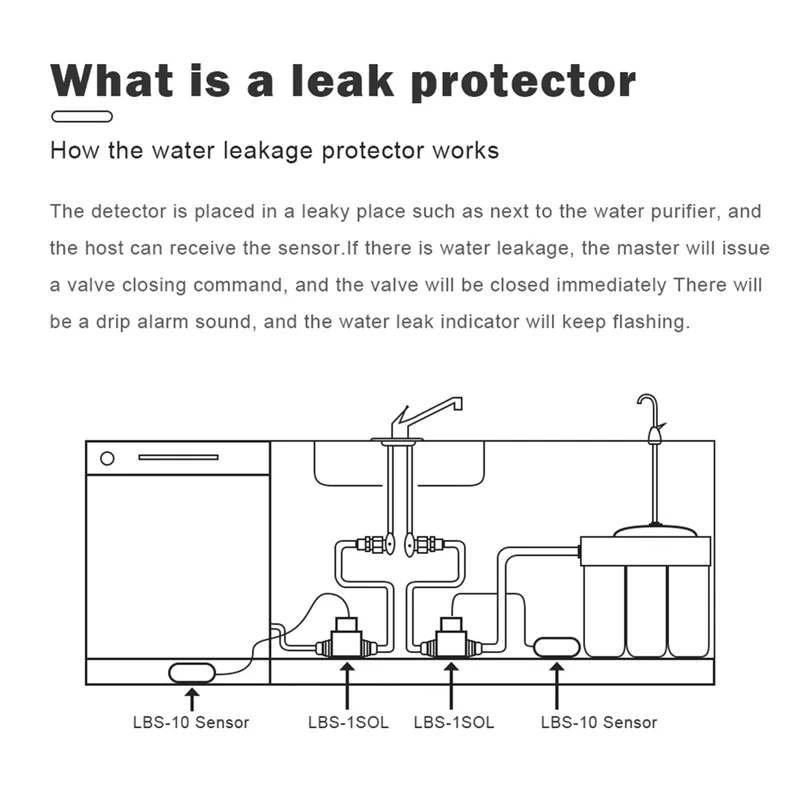 What is a leak protector

How the water leakage protector works

The detector is placed in a leaky place such as next to the water purifier, and the host can receive the sensor.If there is water leakage, the master will issue a valve closing command, and the valve will be closed immediately There will be a drip alarm sound, and the water leak indicator will keep flashing.

LBS-10 Sensor

LBS-1SOL

LBS-1SOL

LBS-10 Sensor