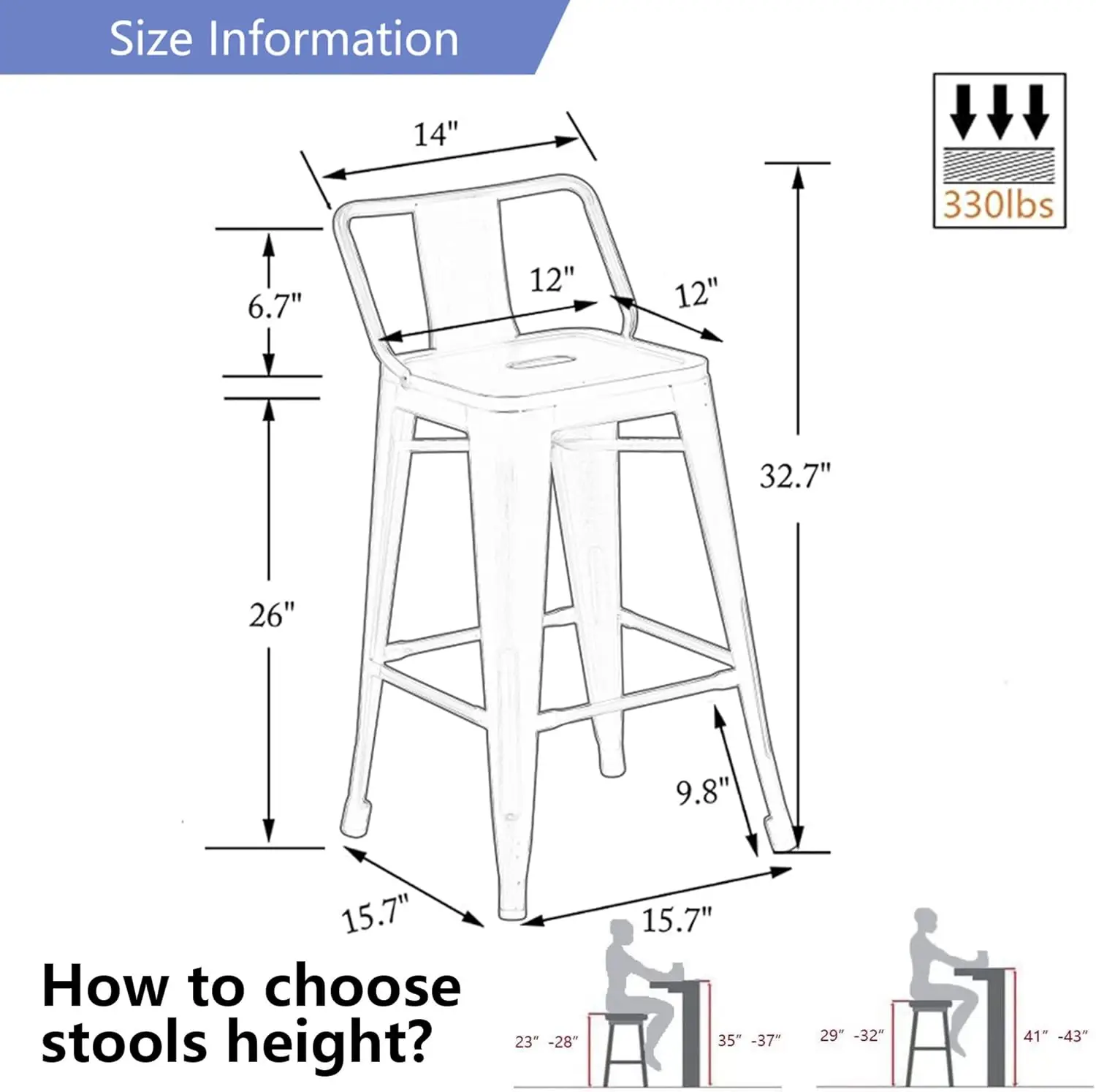 Size Information

330lbs

14"

6.7"

12"

12"

32.7"

26"

9.8"

15.7"

15.7"

How to choose stools height?

23" -28"

35" -37"

29" -32"

41" -43"