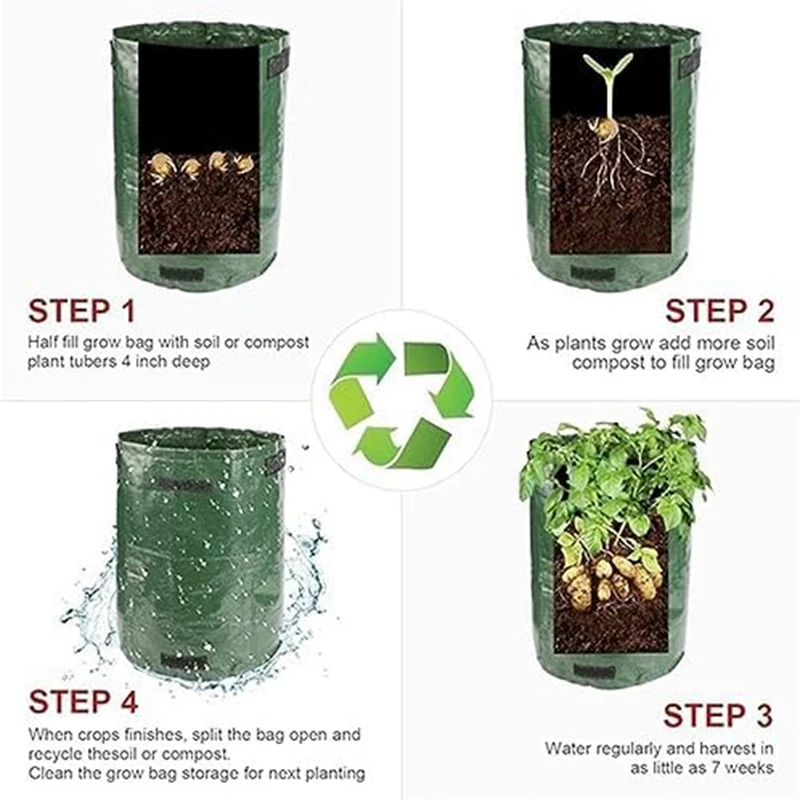 STEP 1
Half fill grow bag with soil or compost plant tubers 4 inch deep

STEP 2
As plants grow add more soil compost to fill grow bag

STEP 4
When crops finishes, split the bag open and recycle thesoil or compost.
Clean the grow bag storage for next planting

STEP 3
Water regularly and harvest in as little as 7 weeks