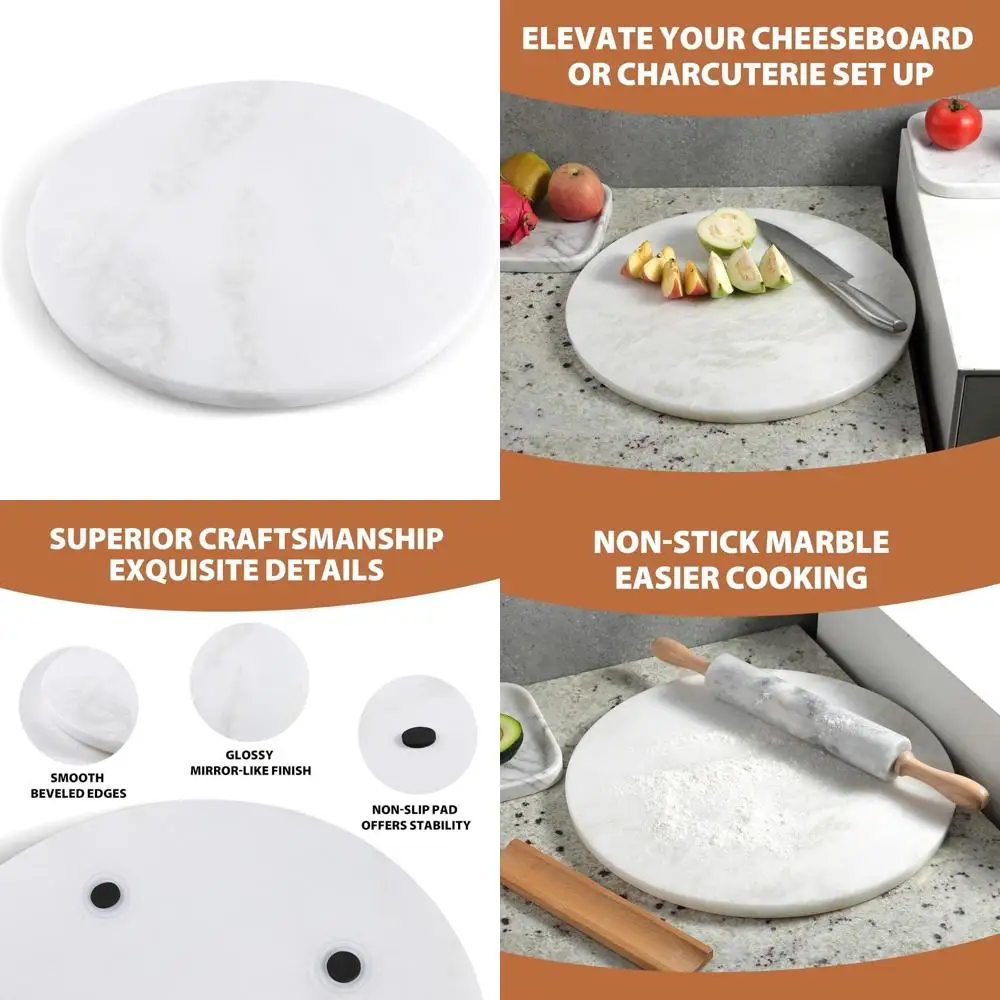 ELEVATE YOUR CHEESEBOARD OR CHARCUTERIE SET UP

SUPERIOR CRAFTSMANSHIP EXQUISITE DETAILS

SMOOTH BEVELED EDGES

GLOSSY MIRROR-LIKE FINISH

NON-SLIP PAD OFFERS STABILITY

NON-STICK MARBLE EASIER COOKING