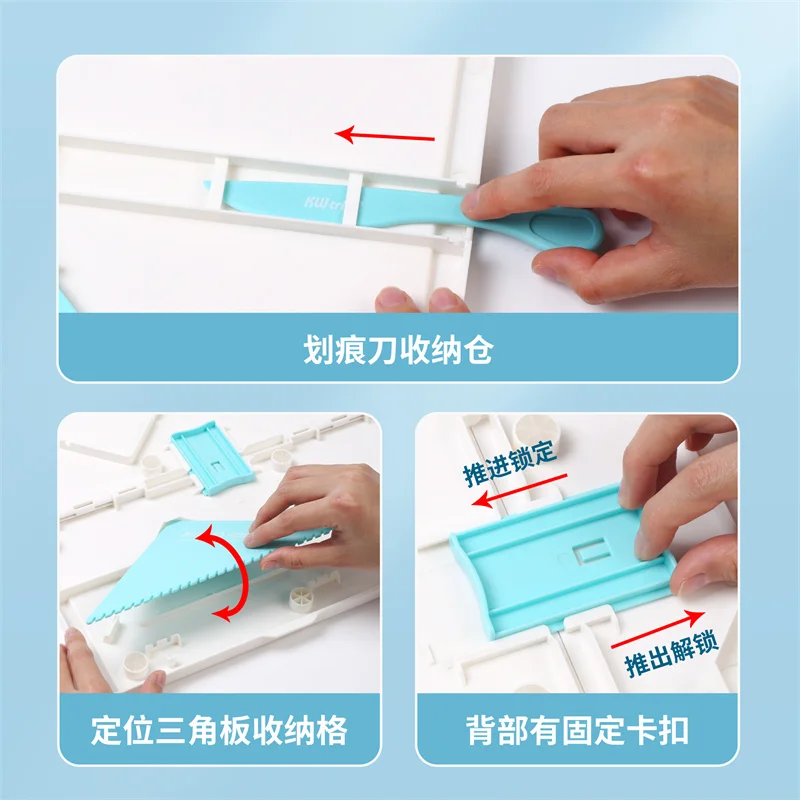 KW tri

划痕刀收纳仓

定位三角板收纳格

推进锁定

推出解锁

背部有固定卡扣