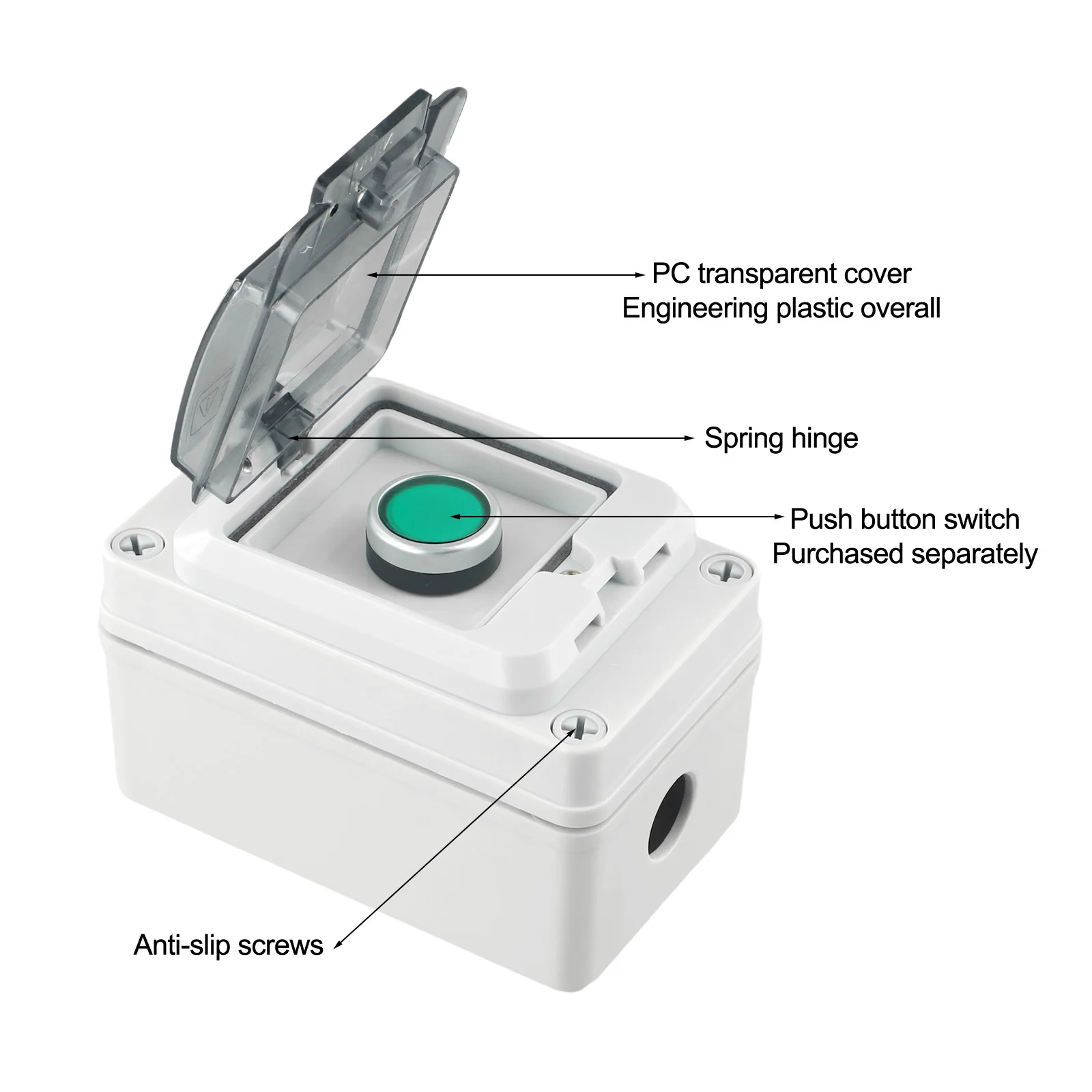 PC transparent cover
Engineering plastic overall

Spring hinge

Push button switch
Purchased separately

Anti-slip screws