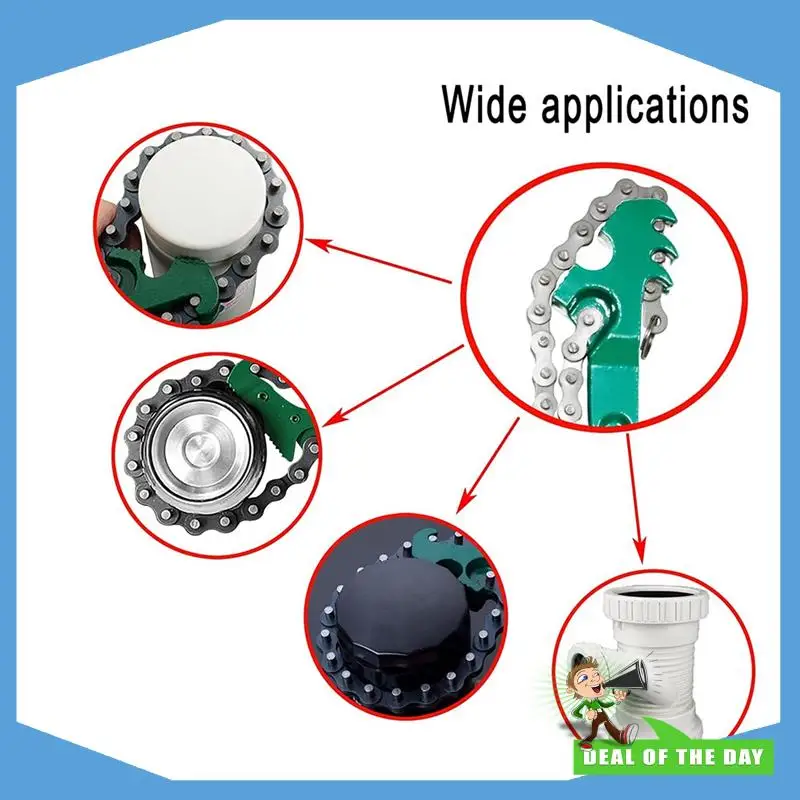 Wide applications

DEAL OF THE DAY