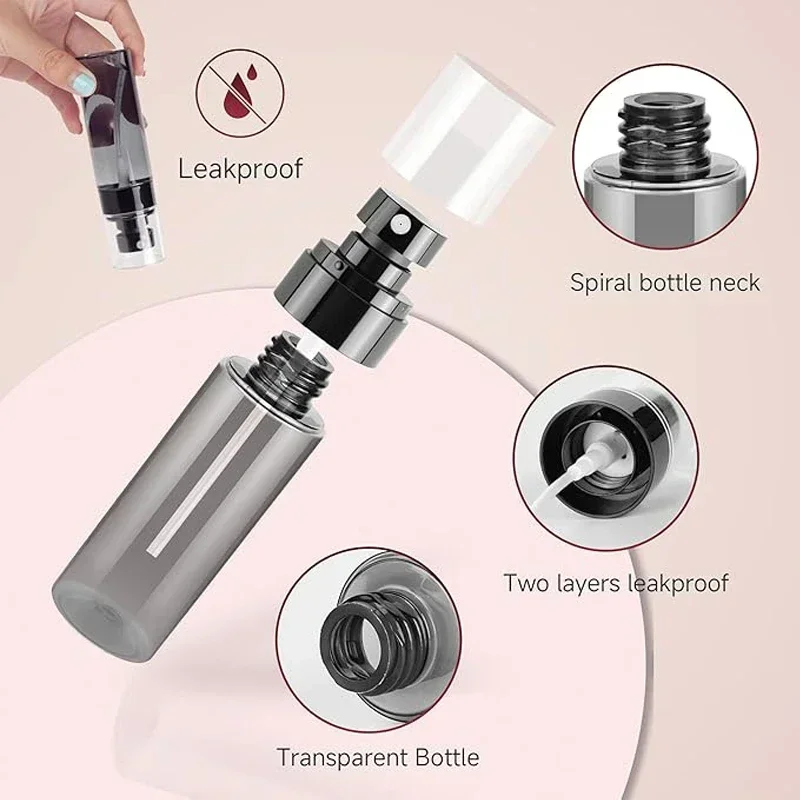 Leakproof

Spiral bottle neck

Two layers leakproof

Transparent Bottle