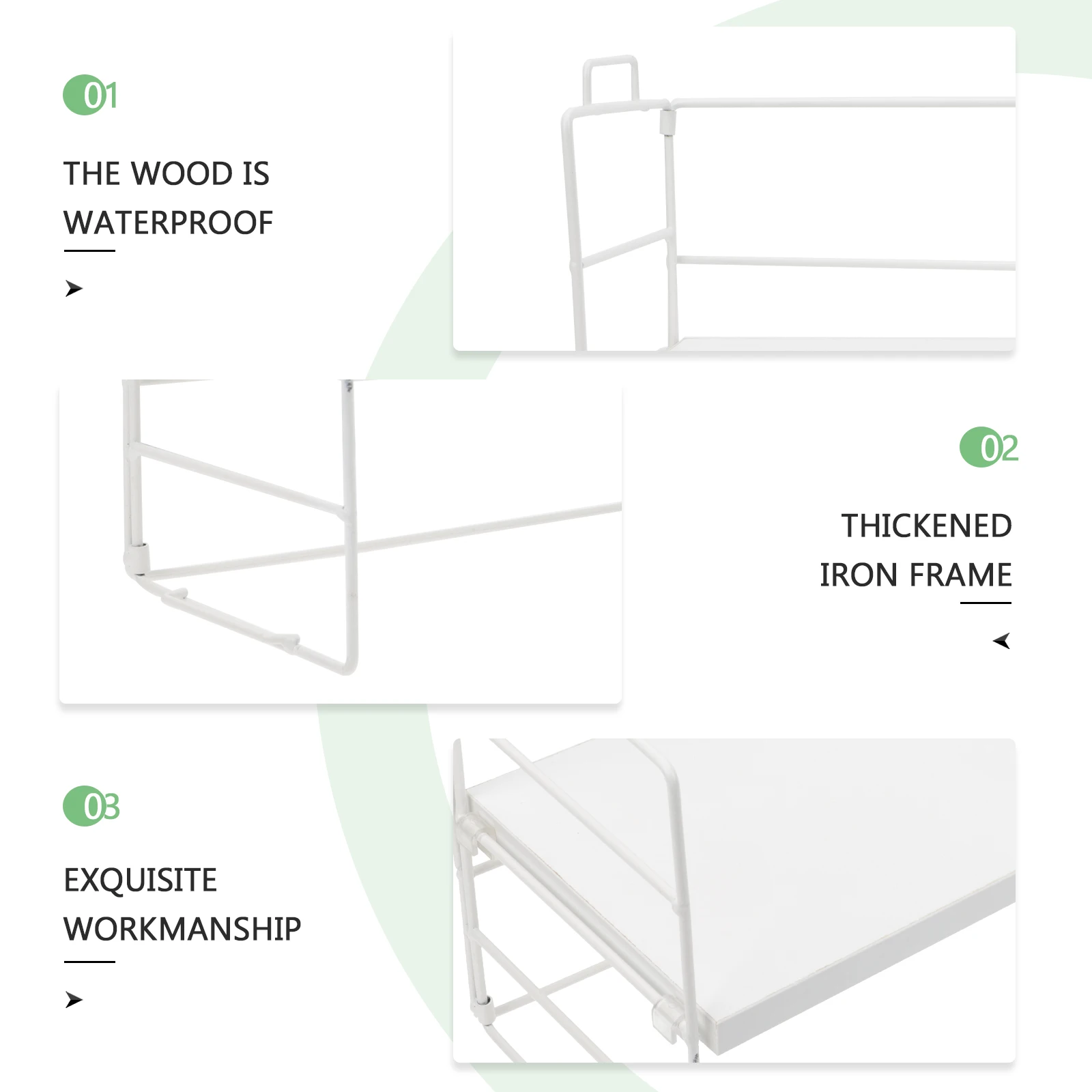 01

THE WOOD IS WATERPROOF

02

THICKENED IRON FRAME

03

EXQUISITE WORKMANSHIP