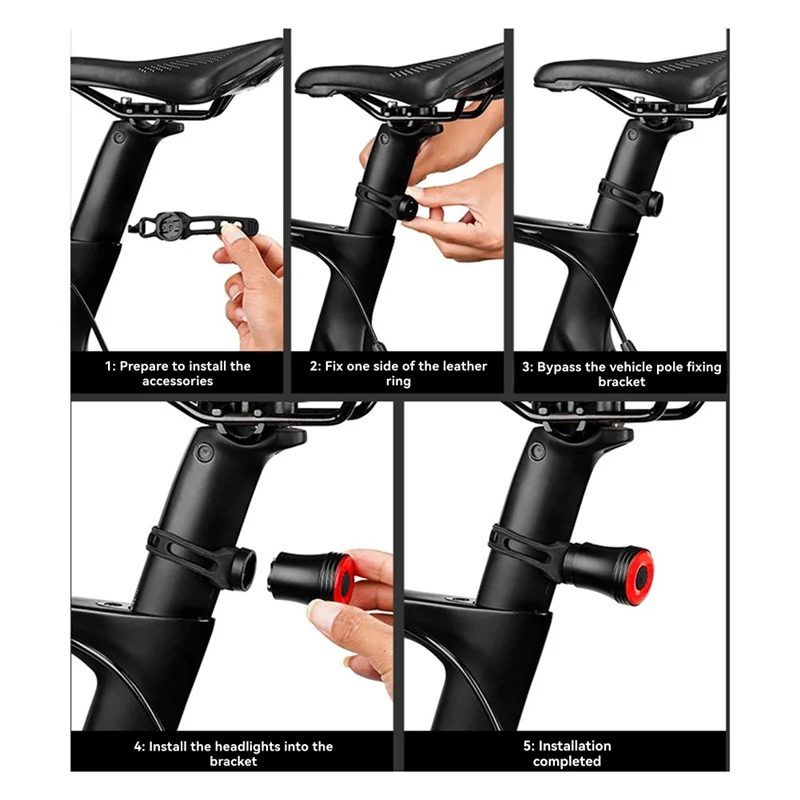 1: Prepare to install the accessories

2: Fix one side of the leather ring

3: Bypass the vehicle pole fixing bracket

4: Install the headlights into the bracket

5: Installation completed