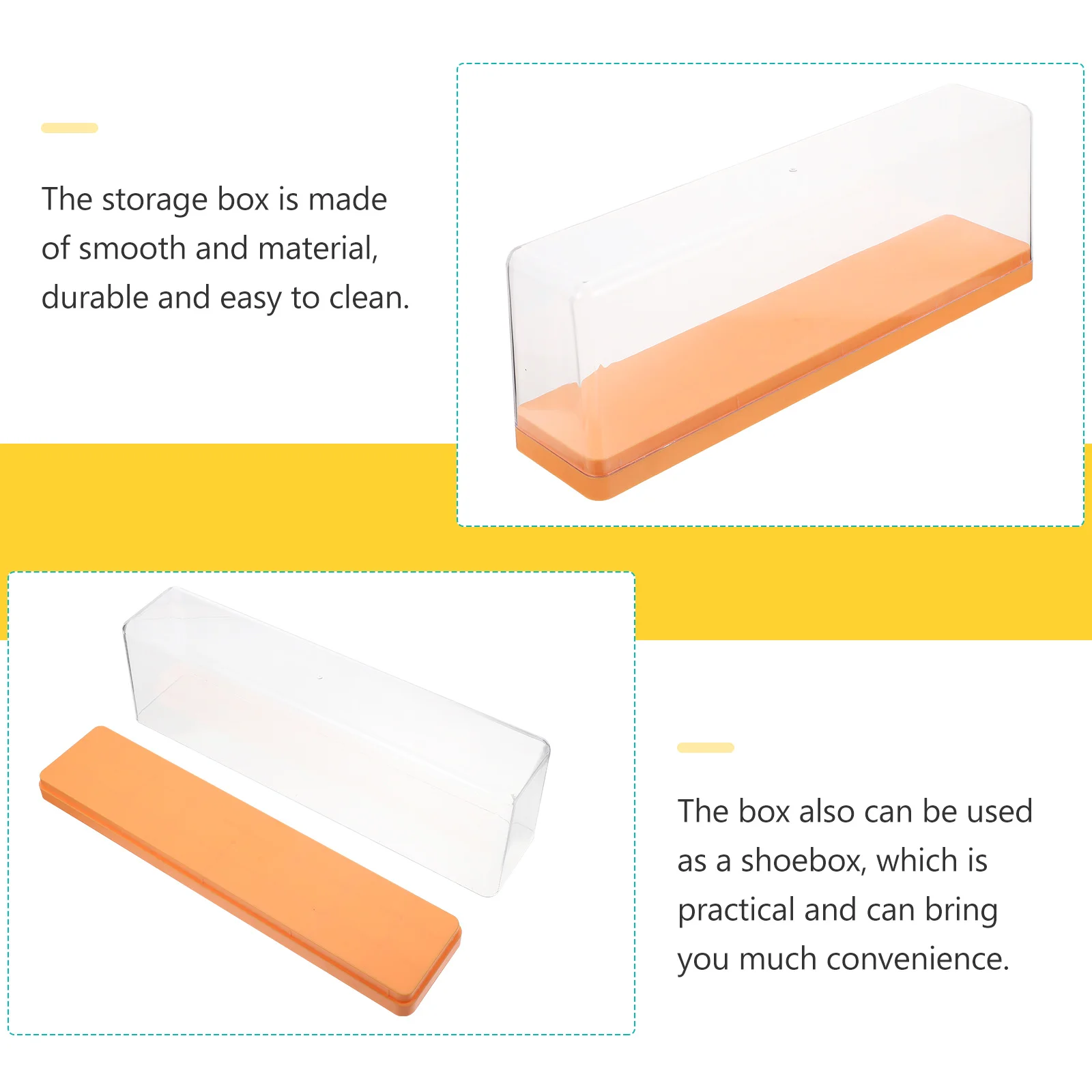 The storage box is made of smooth and material, durable and easy to clean.

The box also can be used as a shoebox, which is practical and can bring you much convenience.