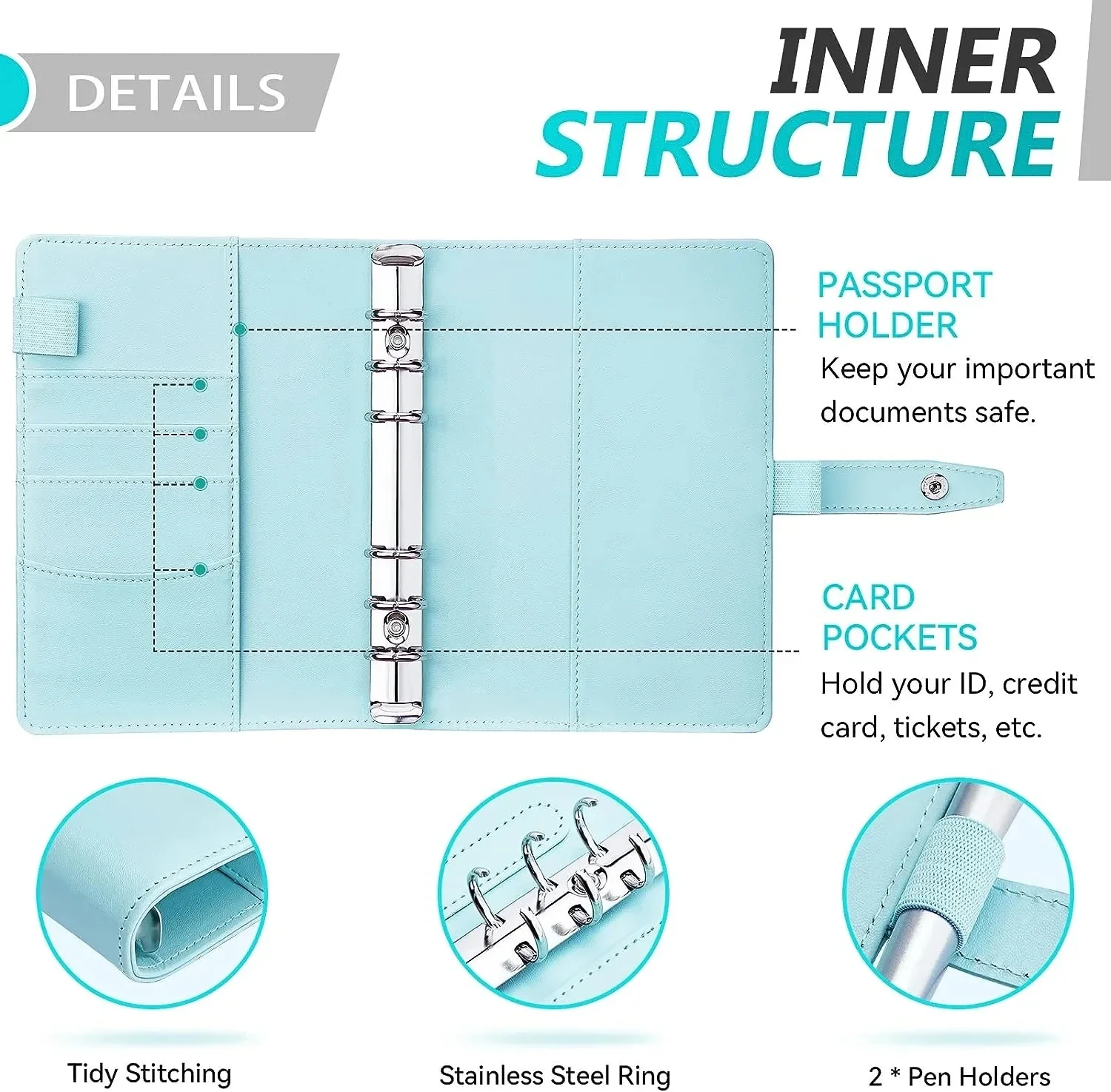 DETAILS

INNER STRUCTURE

PASSPORT HOLDER
Keep your important documents safe.

CARD POCKETS
Hold your ID, credit card, tickets, etc.

Tidy Stitching

Stainless Steel Ring

2 * Pen Holders