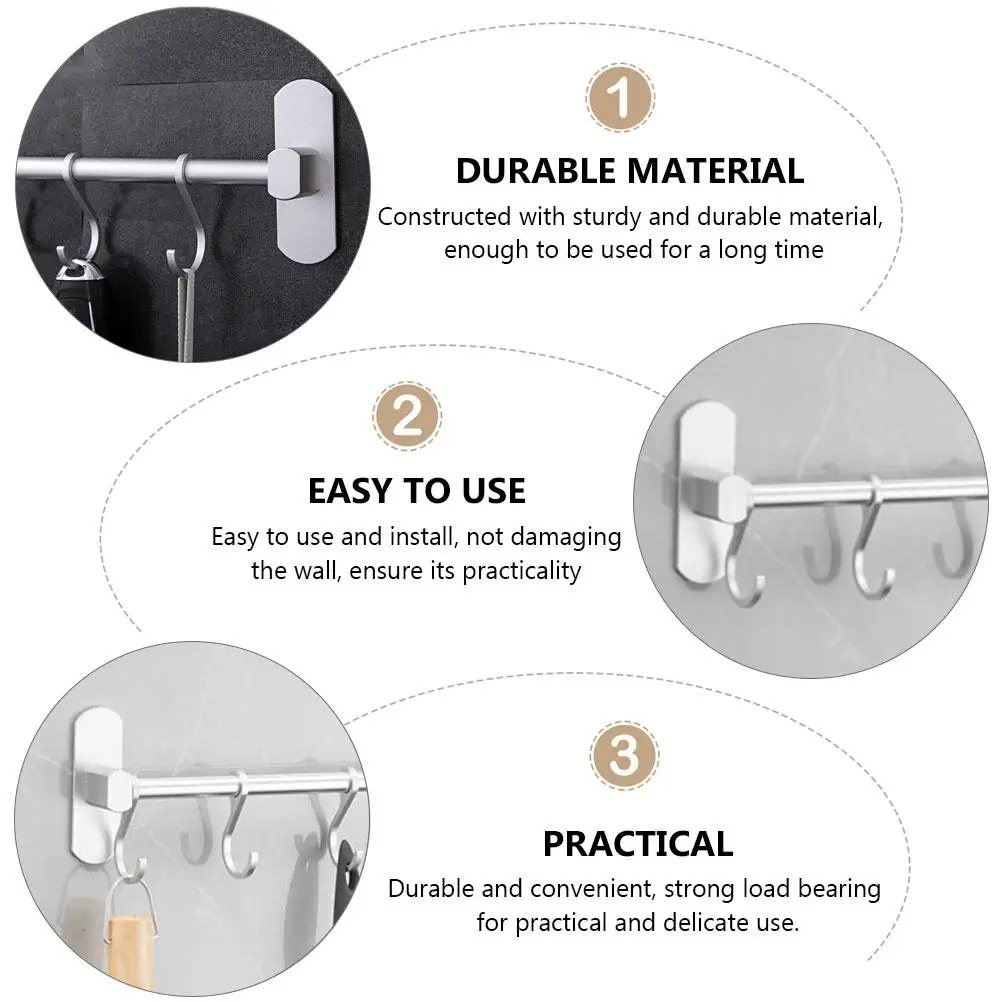 1

DURABLE MATERIAL

Constructed with sturdy and durable material, enough to be used for a long time

2

EASY TO USE

Easy to use and install, not damaging the wall, ensure its practicality

3

PRACTICAL

Durable and convenient, strong load bearing for practical and delicate use.