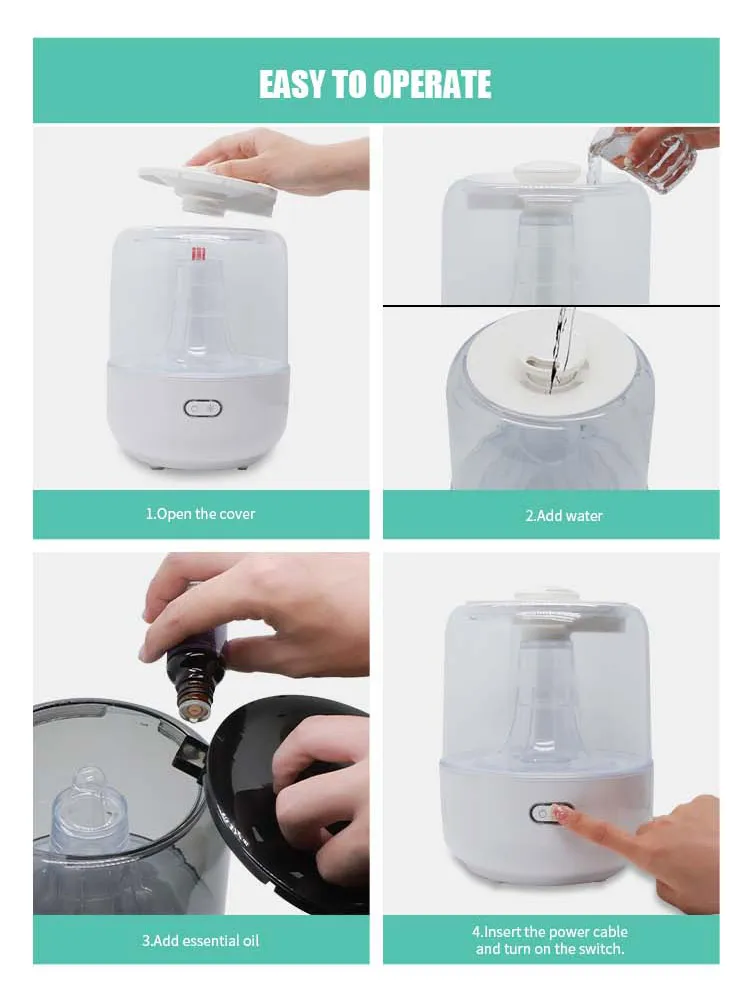 EASY TO OPERATE

1.Open the cover

2.Add water

3.Add essential oil

4.Insert the power cable and turn on the switch.