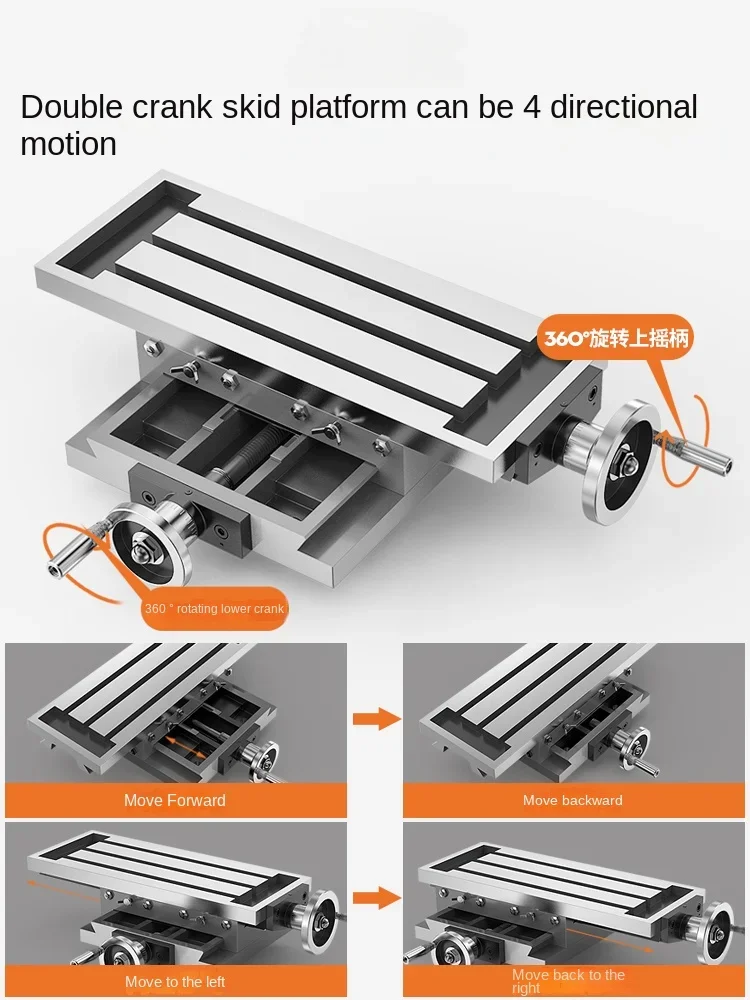 Double crank skid platform can be 4 directional motion

360°旋转上摇柄

360 ° rotating lower crank

Move Forward

Move backward

Move to the left

Move back to the right