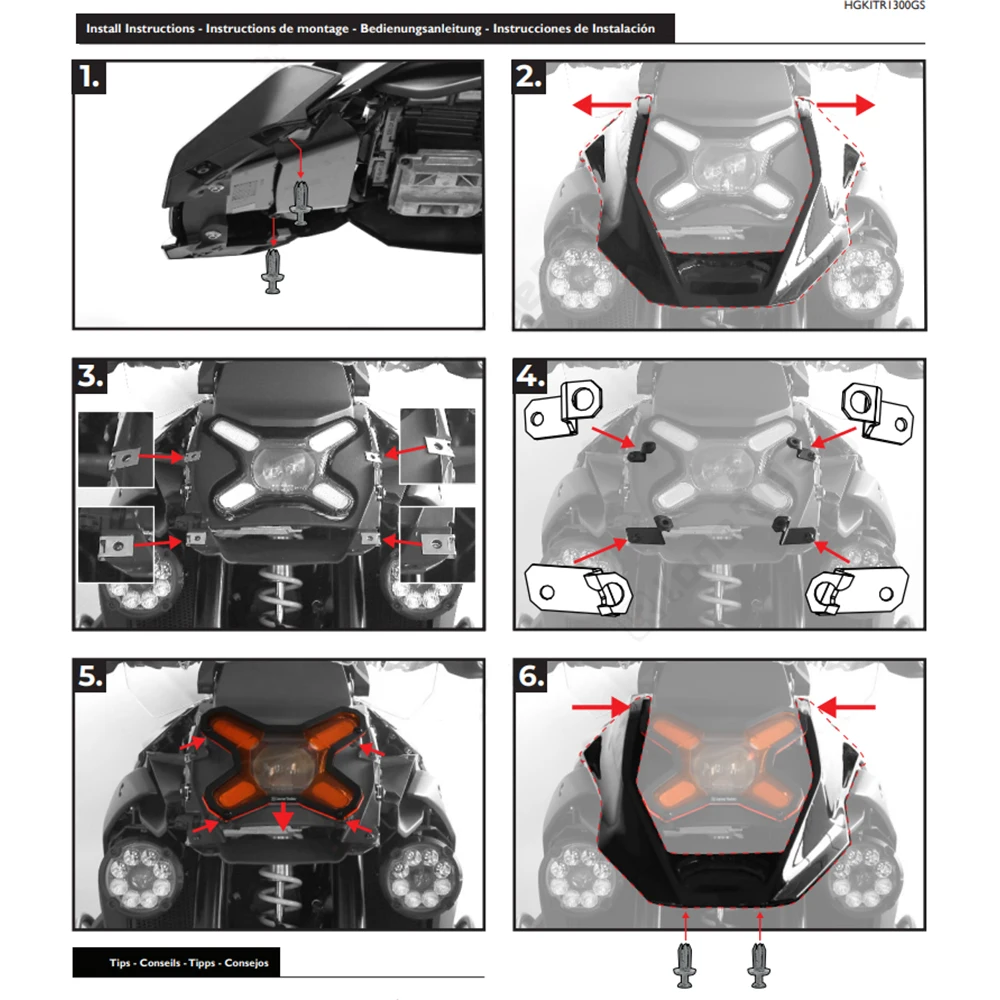 HGKITR1300GS

Install Instructions - Instructions de montage - Bedienungsanleitung - Instrucciones de Instalación

1.

2.

3.

4.

5.

6.

Tips - Conseils - Tipps - Consejos