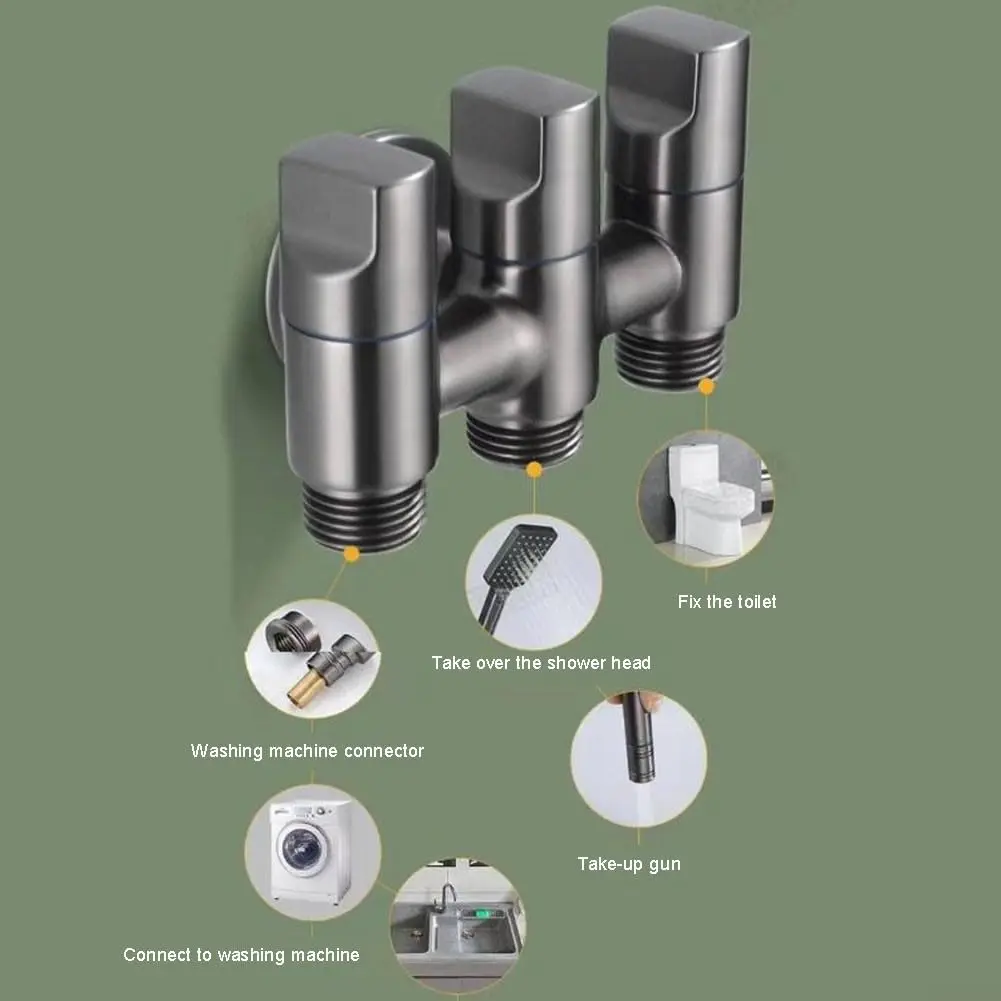 Fix the toilet

Take over the shower head

Washing machine connector

Take-up gun

Connect to washing machine