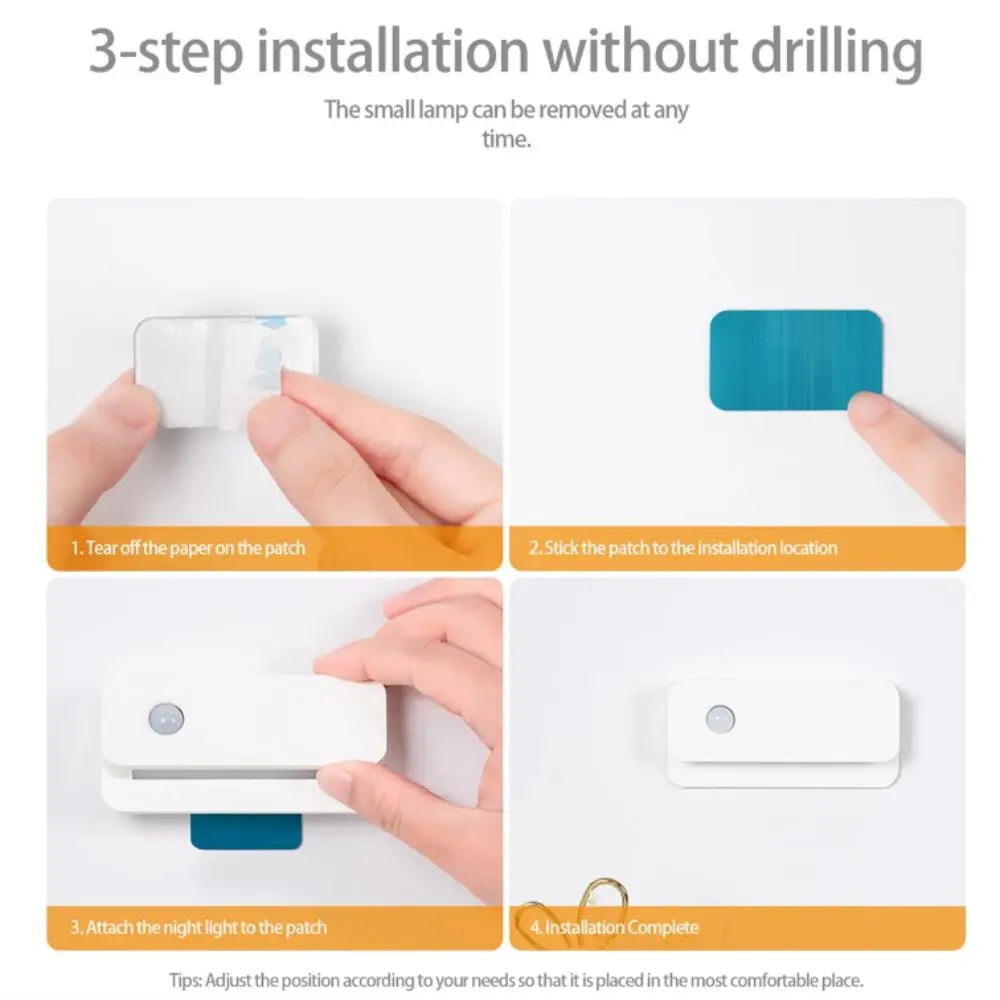 3-step installation without drilling

The small lamp can be removed at any time.

1. Tear off the paper on the patch

2. Stick the patch to the installation location

3. Attach the night light to the patch

4. Installation Complete

Tips: Adjust the position according to your needs so that it is placed in the most comfortable place.