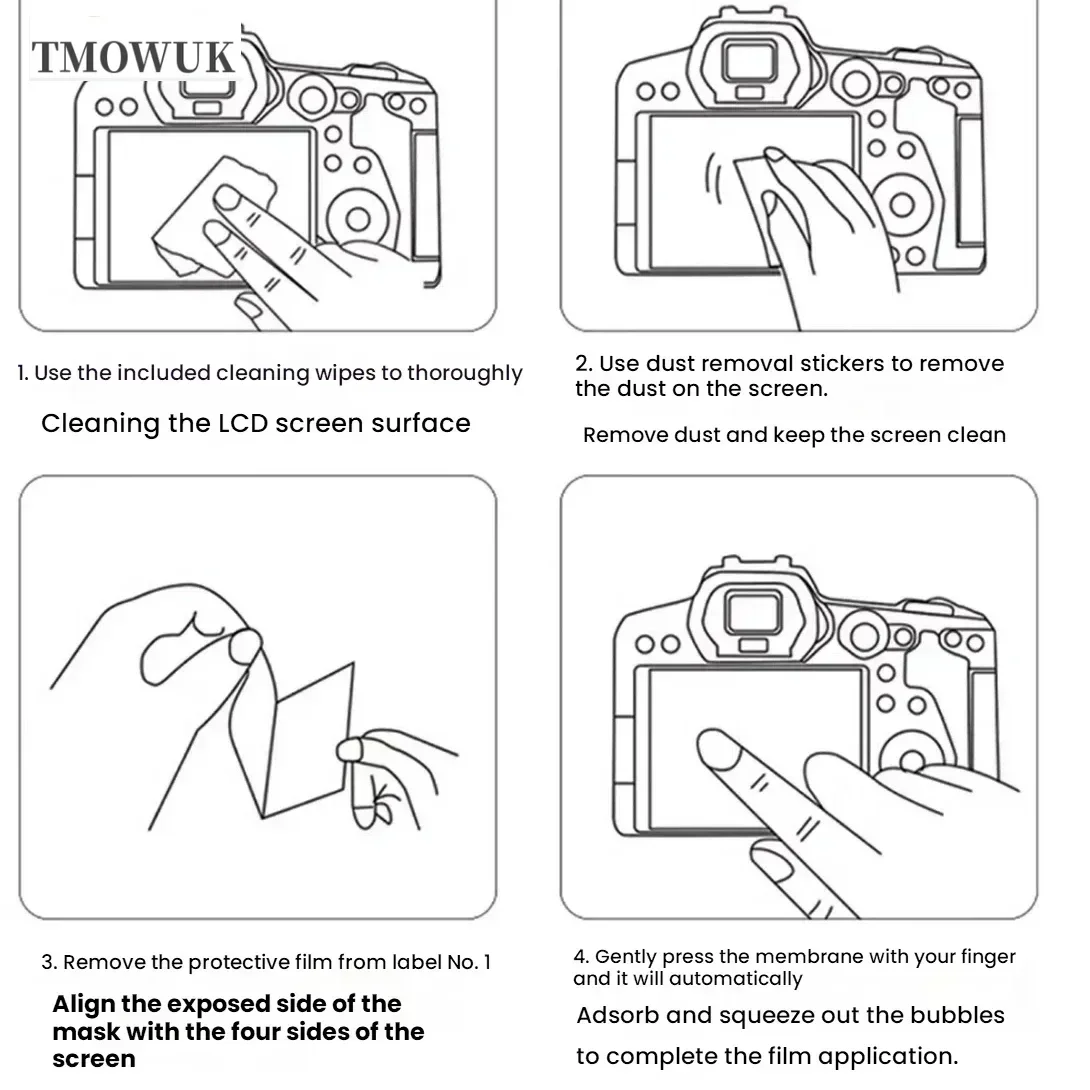 TMOWUK

1. Use the included cleaning wipes to thoroughly

Cleaning the LCD screen surface

2. Use dust removal stickers to remove the dust on the screen.

Remove dust and keep the screen clean

3. Remove the protective film from label No. 1

Align the exposed side of the mask with the four sides of the screen

4. Gently press the membrane with your finger and it will automatically

Adsorb and squeeze out the bubbles

to complete the film application.