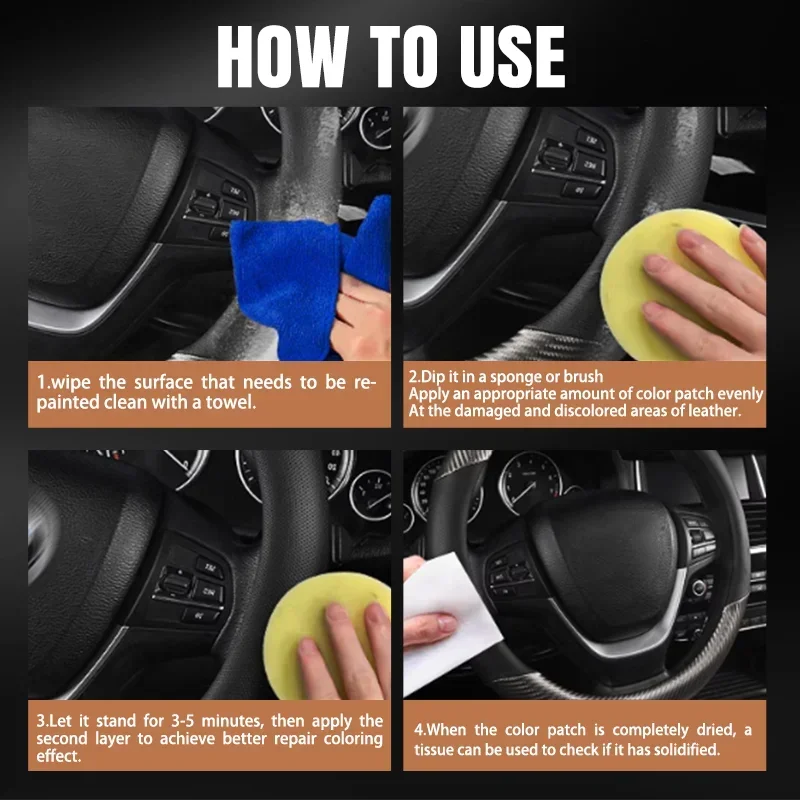 HOW TO USE

1.wipe the surface that needs to be repainted clean with a towel.

2.Dip it in a sponge or brush
Apply an appropriate amount of color patch evenly
At the damaged and discolored areas of leather.

3.Let it stand for 3-5 minutes, then apply the second layer to achieve better repair coloring effect.

4.When the color patch is completely dried, a tissue can be used to check if it has solidified.