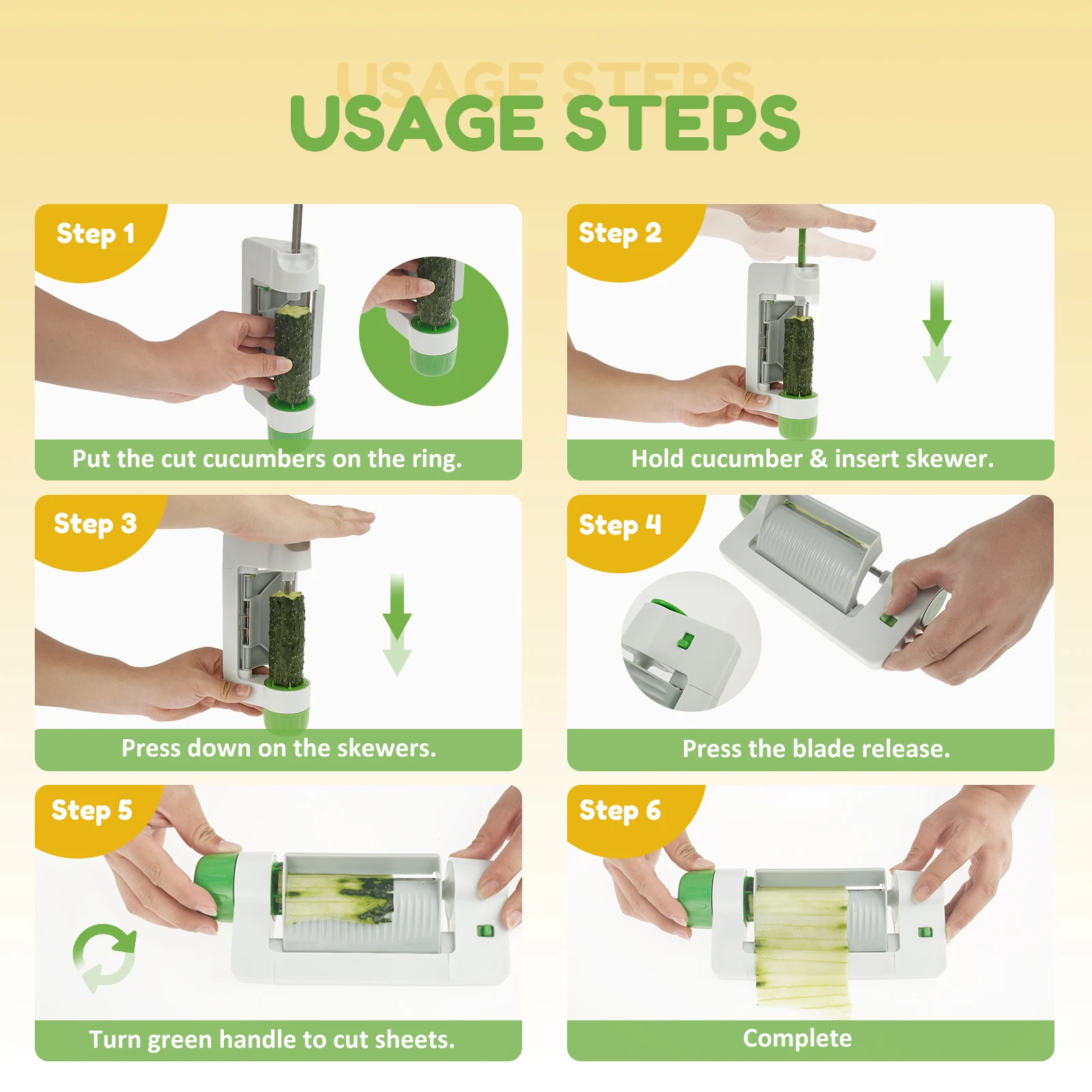 USAGE STEPS

USAGE STEPS

Step 1

Put the cut cucumbers on the ring.

Step 2

Hold cucumber & insert skewer.

Step 3

Press down on the skewers.

Step 4

Press the blade release.

Step 5

Turn green handle to cut sheets.

Step 6

Complete