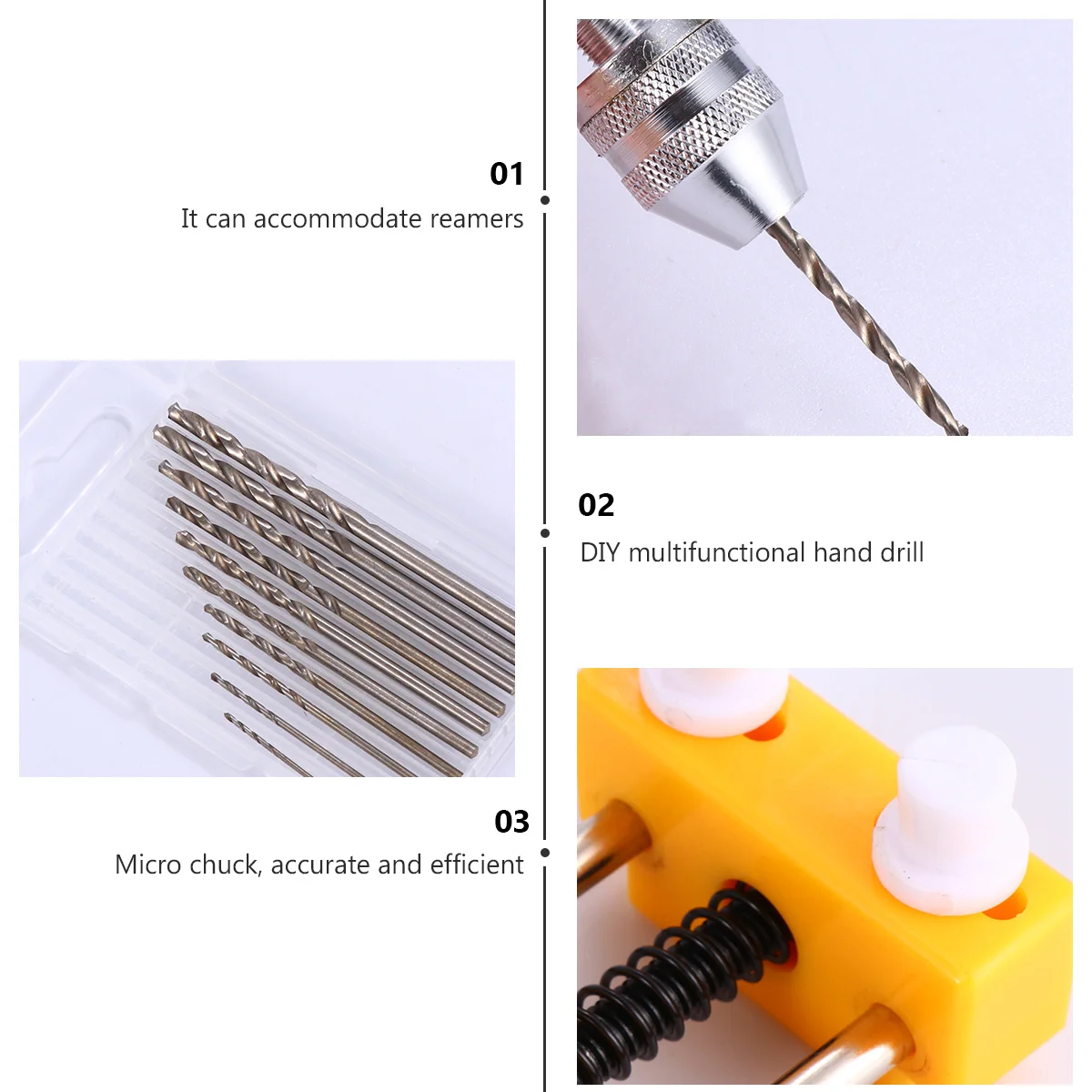 01
It can accommodate reamers

02
DIY multifunctional hand drill

03
Micro chuck, accurate and efficient