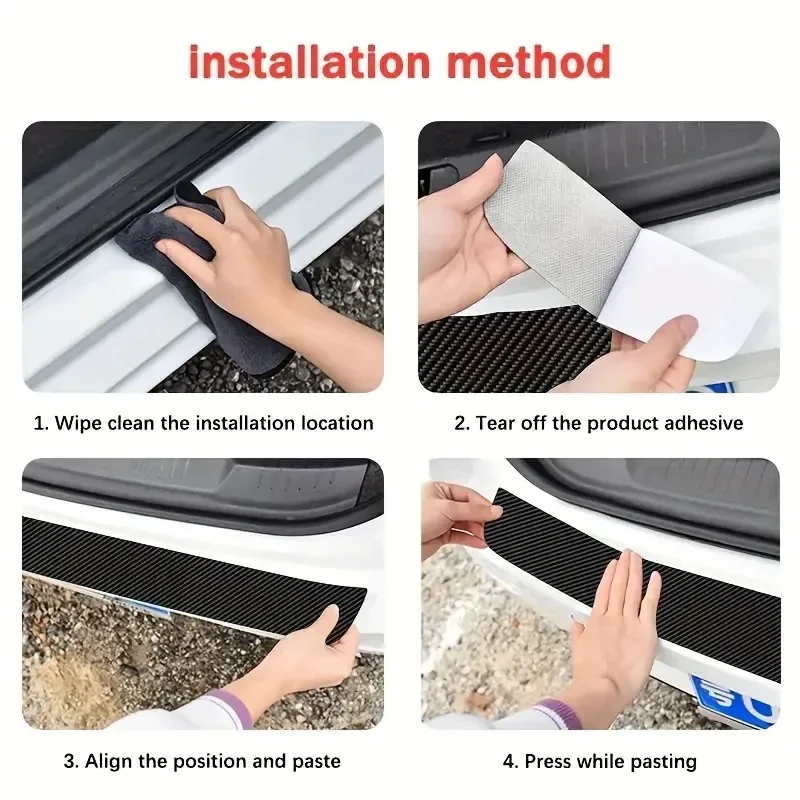 installation method

1. Wipe clean the installation location

2. Tear off the product adhesive

3. Align the position and paste

4. Press while pasting