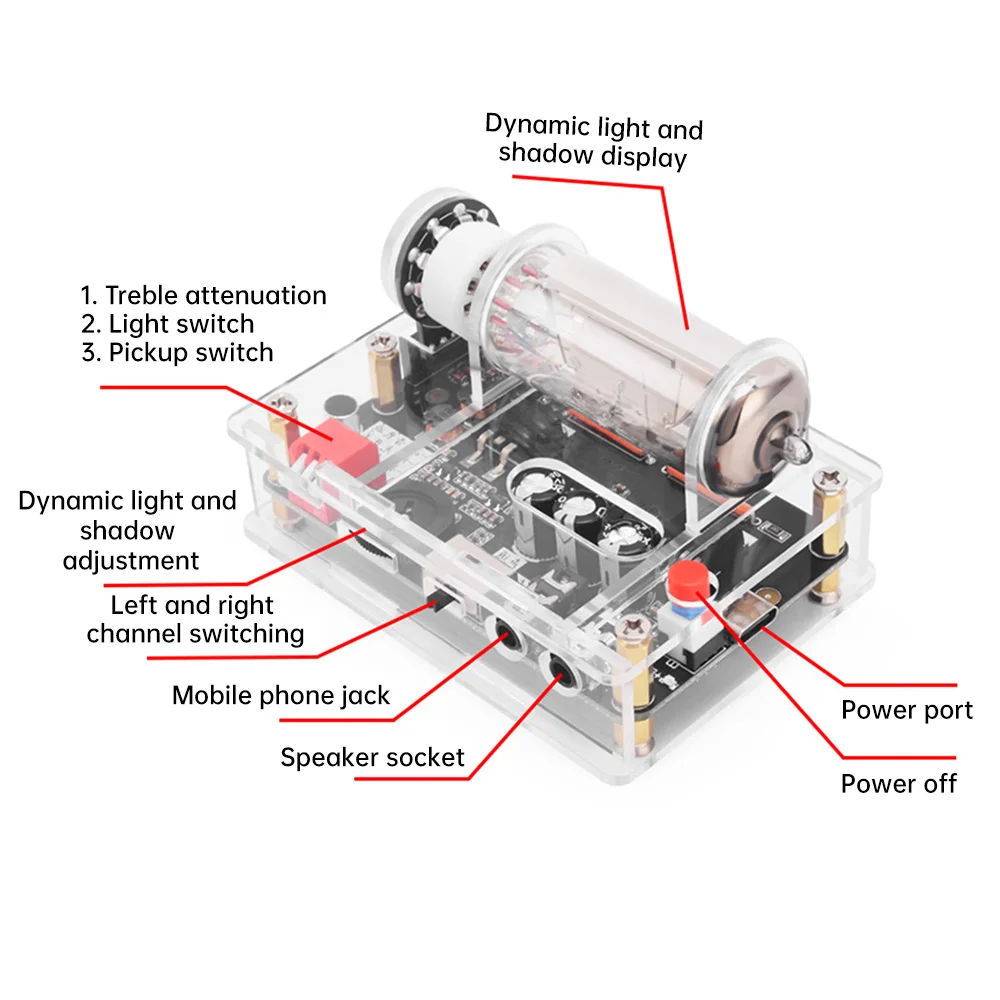 Dynamic light and shadow display

1. Treble attenuation
2. Light switch
3. Pickup switch

Dynamic light and shadow adjustment

Left and right channel switching

Mobile phone jack

Speaker socket

Power port

Power off