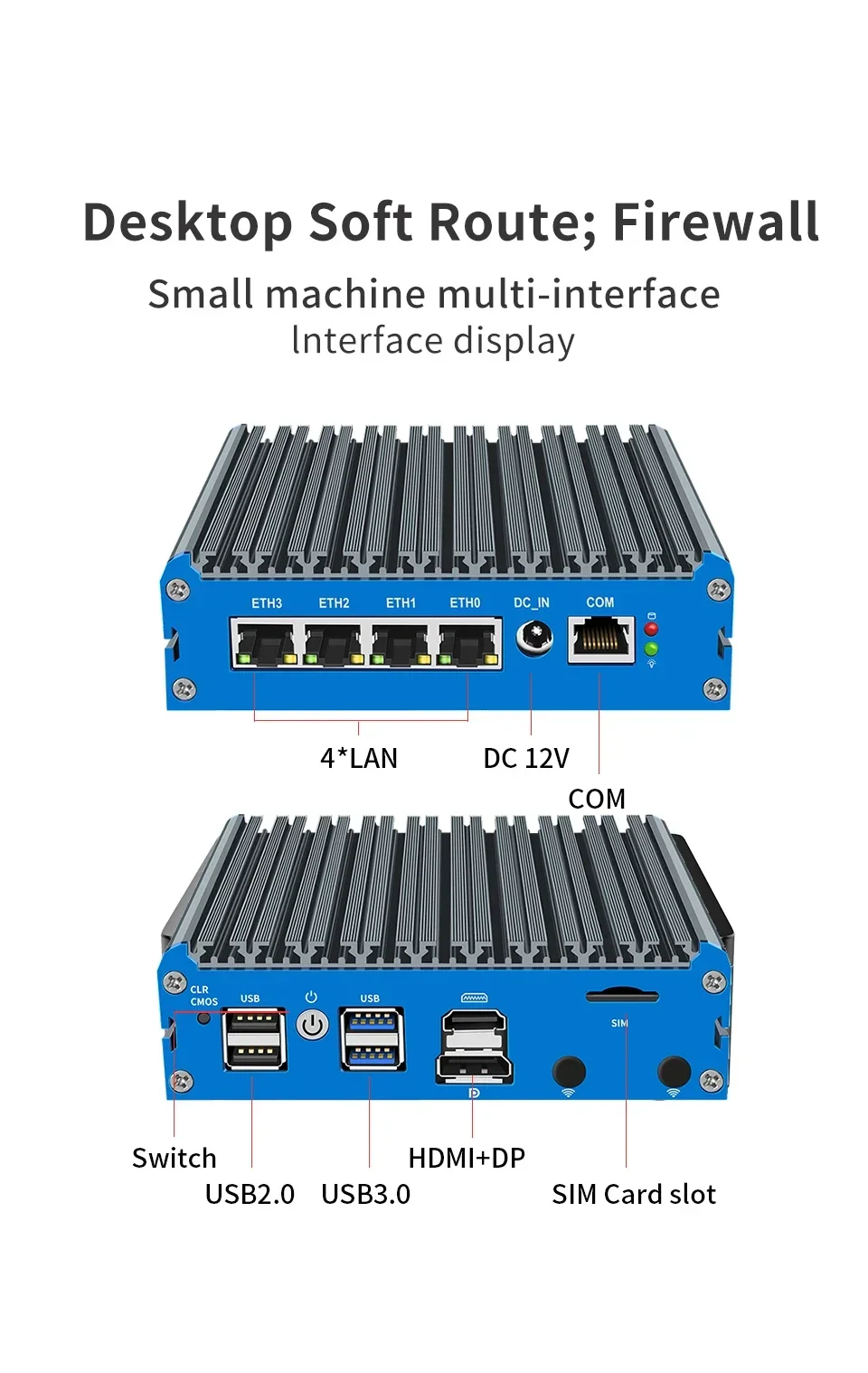 Desktop Soft Route; Firewall
Small machine multi-interface
Interface display

ETH3 ETH2 ETH1 ETH0 DC_IN COM

4*LAN DC 12V
COM

CLR CMOS USB USB SIM

Switch
USB2.0 USB3.0 HDMI+DP SIM Card slot