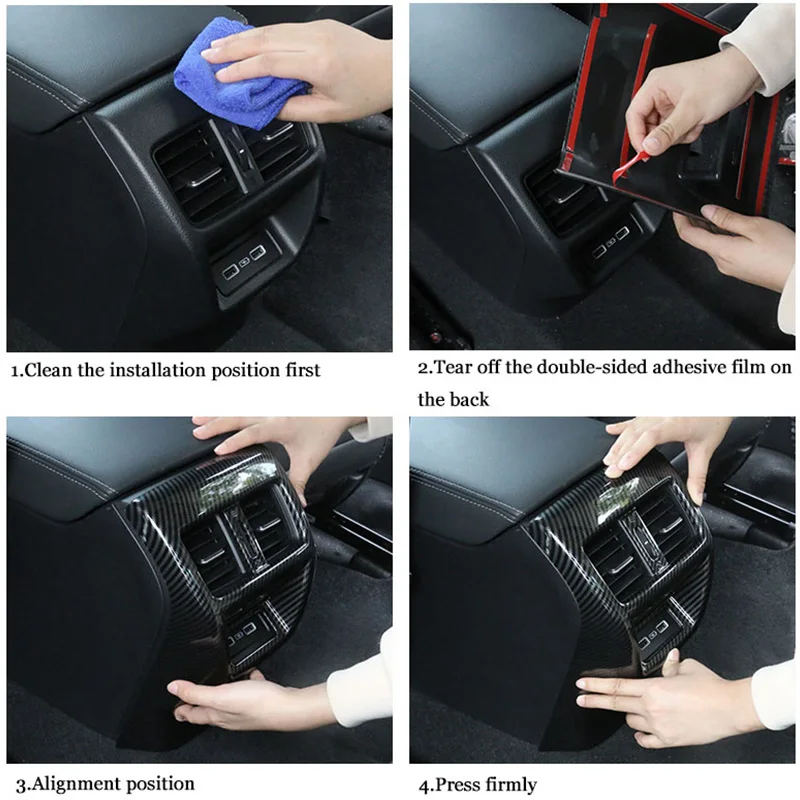 1.Clean the installation position first

2.Tear off the double-sided adhesive film on the back

3.Alignment position

4.Press firmly