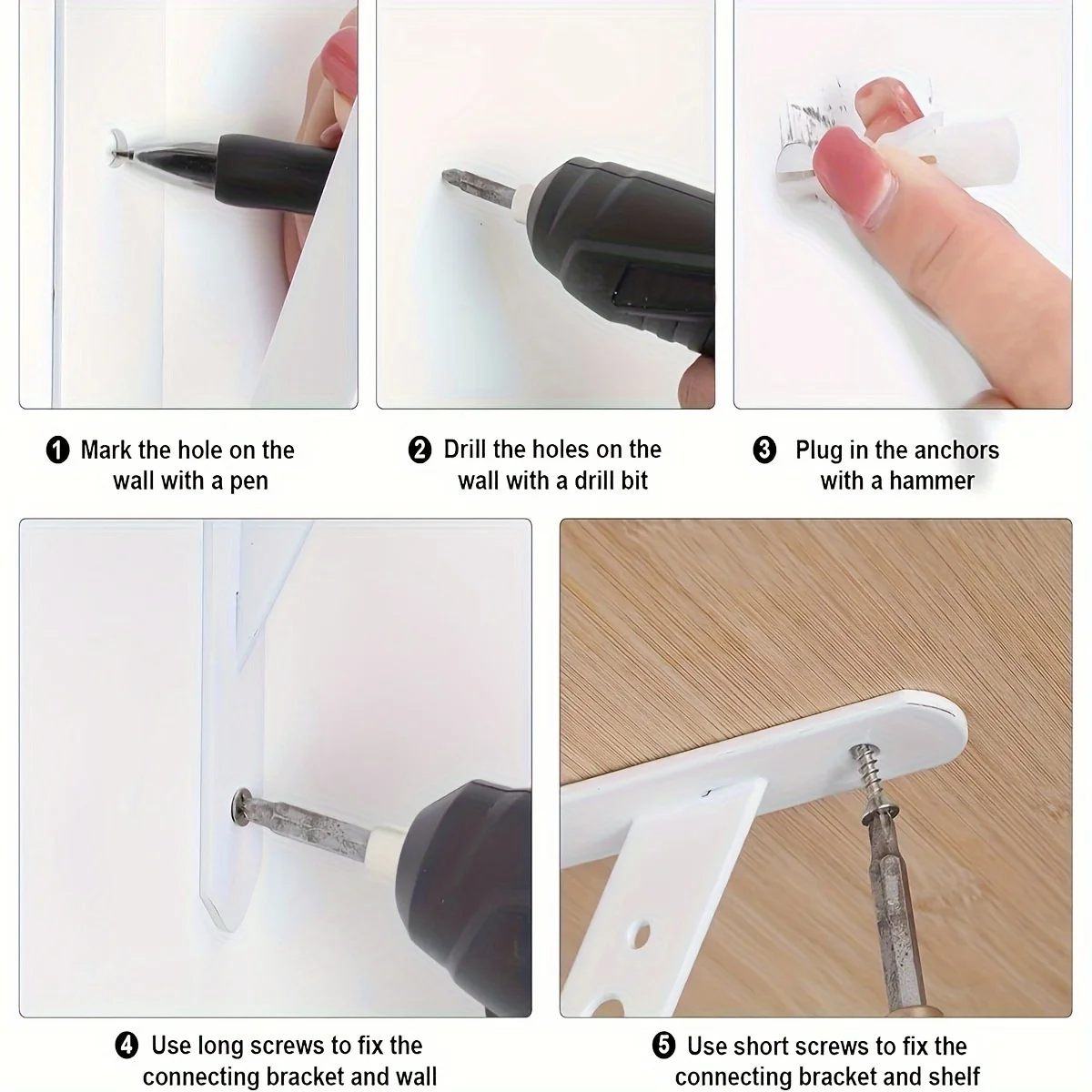 ❶ Mark the hole on the wall with a pen

❷ Drill the holes on the wall with a drill bit

❸ Plug in the anchors with a hammer

❹ Use long screws to fix the connecting bracket and wall

❺ Use short screws to fix the connecting bracket and shelf