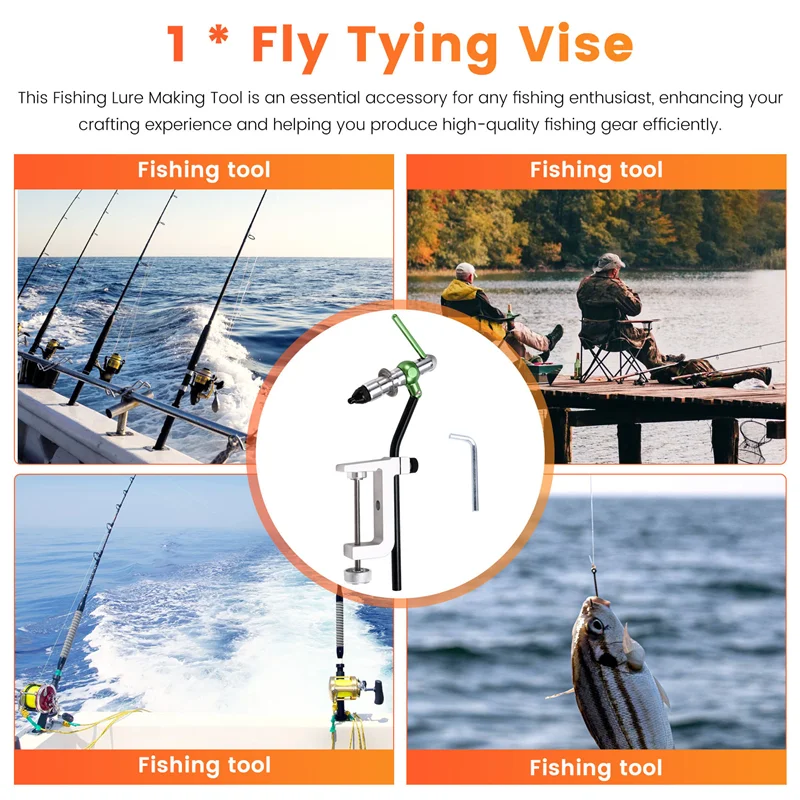 1 * Fly Tying Vise

This Fishing Lure Making Tool is an essential accessory for any fishing enthusiast, enhancing your crafting experience and helping you produce high-quality fishing gear efficiently.

Fishing tool

Fishing tool

Fishing tool

Fishing tool