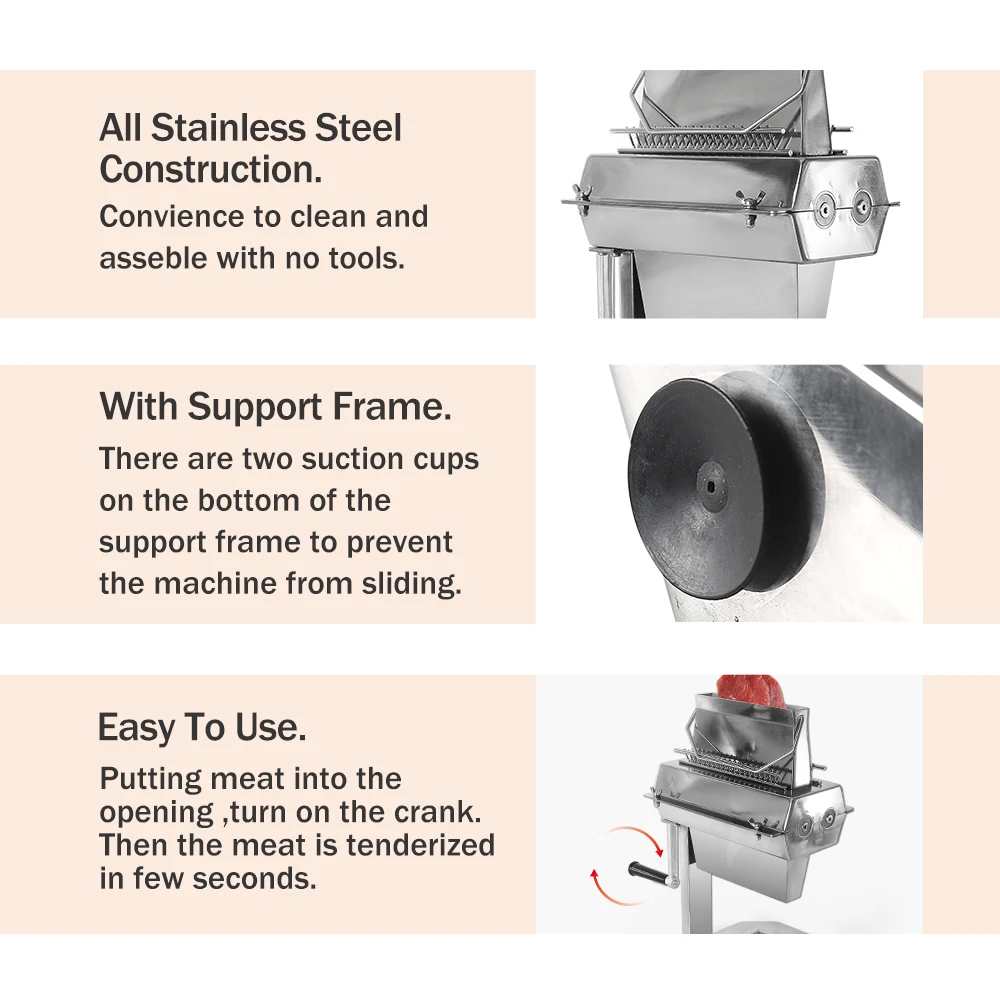 All Stainless Steel Construction.

Convience to clean and asseble with no tools.

With Support Frame.

There are two suction cups on the bottom of the support frame to prevent the machine from sliding.

Easy To Use.

Putting meat into the opening ,turn on the crank. Then the meat is tenderized in few seconds.