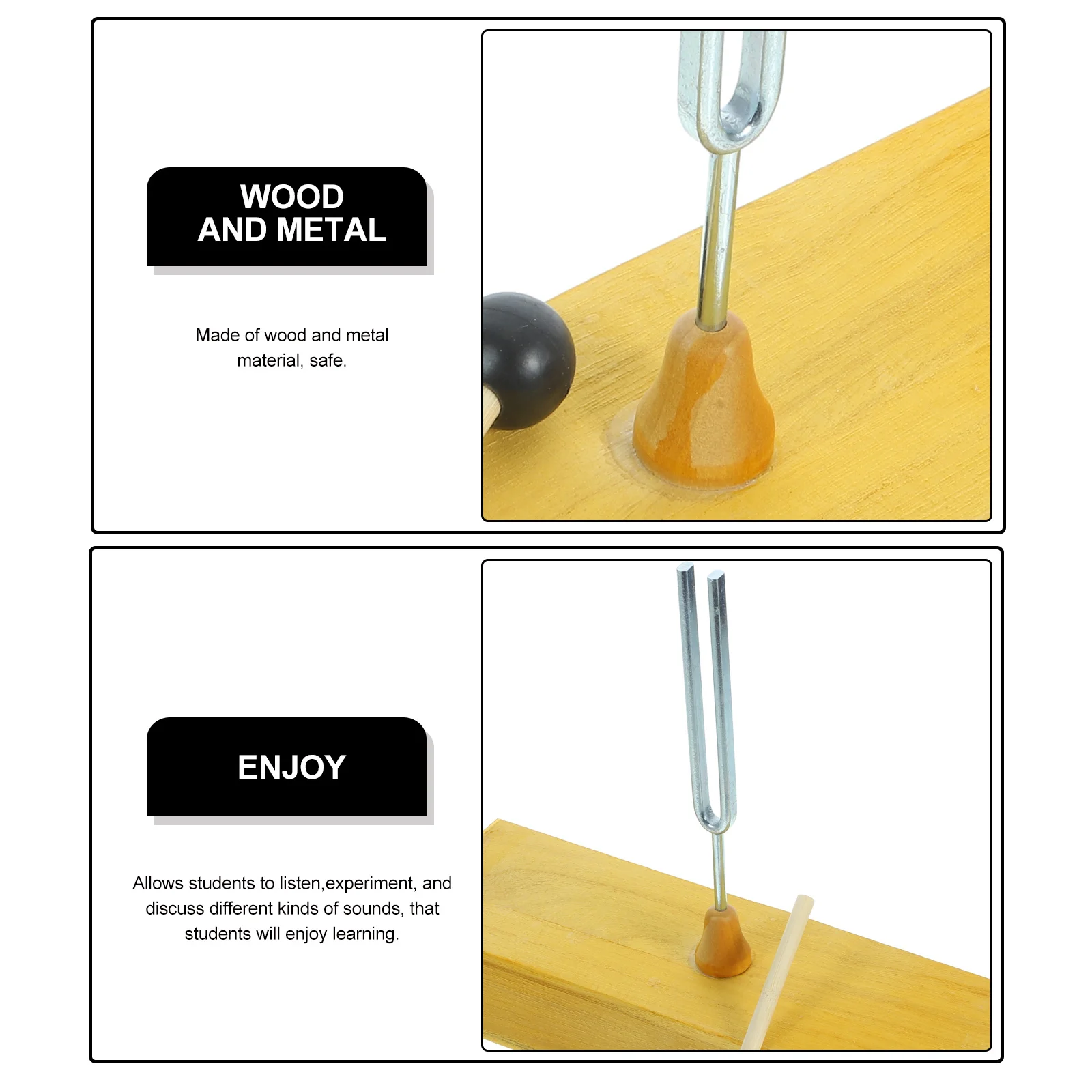 WOOD
AND METAL

Made of wood and metal material, safe.

ENJOY

Allows students to listen,experiment, and discuss different kinds of sounds, that students will enjoy learning.