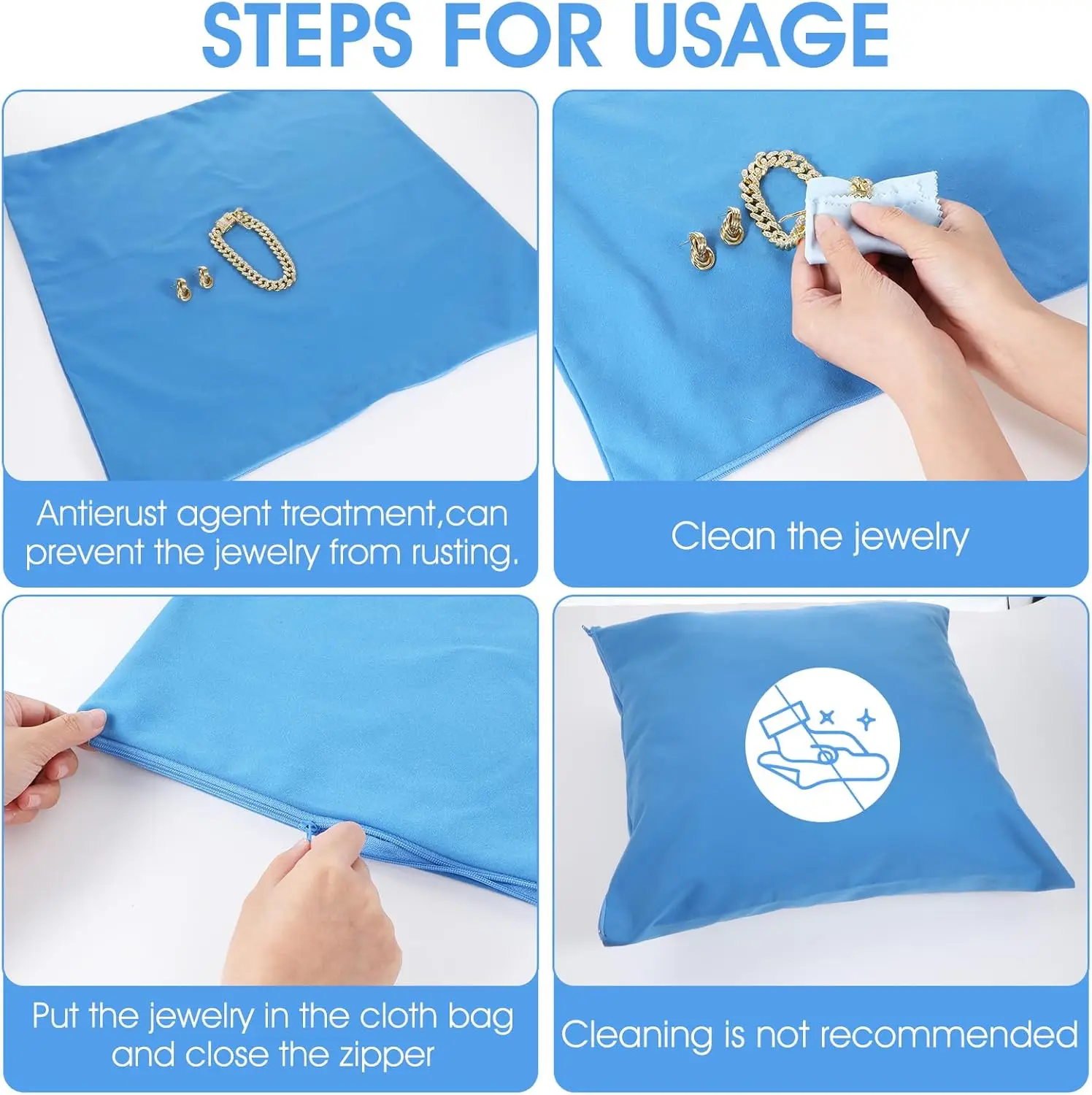 STEPS FOR USAGE

Antierust agent treatment,can prevent the jewelry from rusting.

Clean the jewelry

Put the jewelry in the cloth bag and close the zipper

Cleaning is not recommended