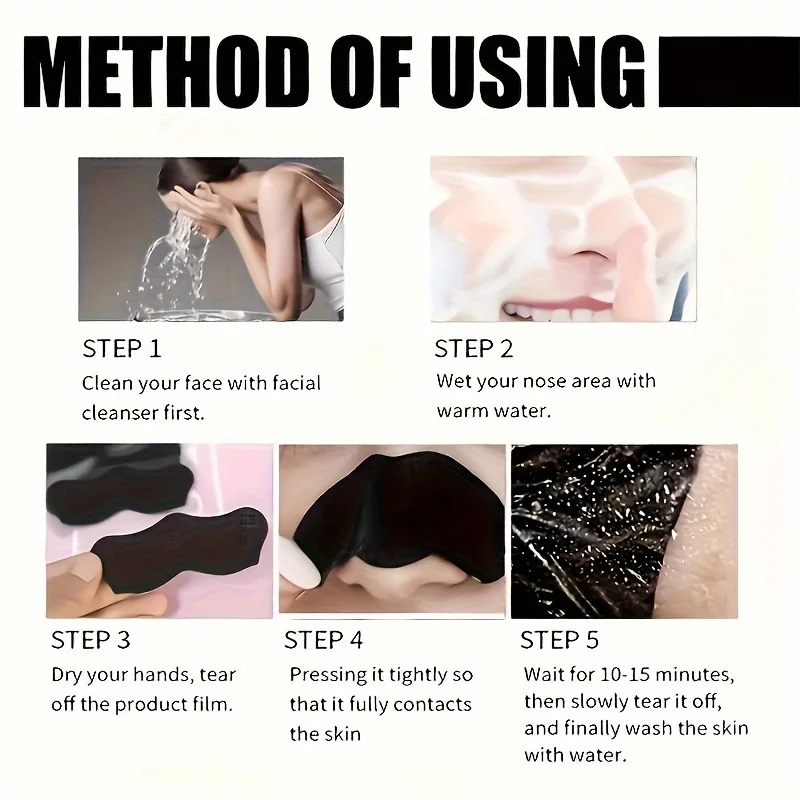 METHOD OF USING

STEP 1
Clean your face with facial cleanser first.

STEP 2
Wet your nose area with warm water.

STEP 3
Dry your hands, tear off the product film.

STEP 4
Pressing it tightly so that it fully contacts the skin

STEP 5
Wait for 10-15 minutes, then slowly tear it off, and finally wash the skin with water.