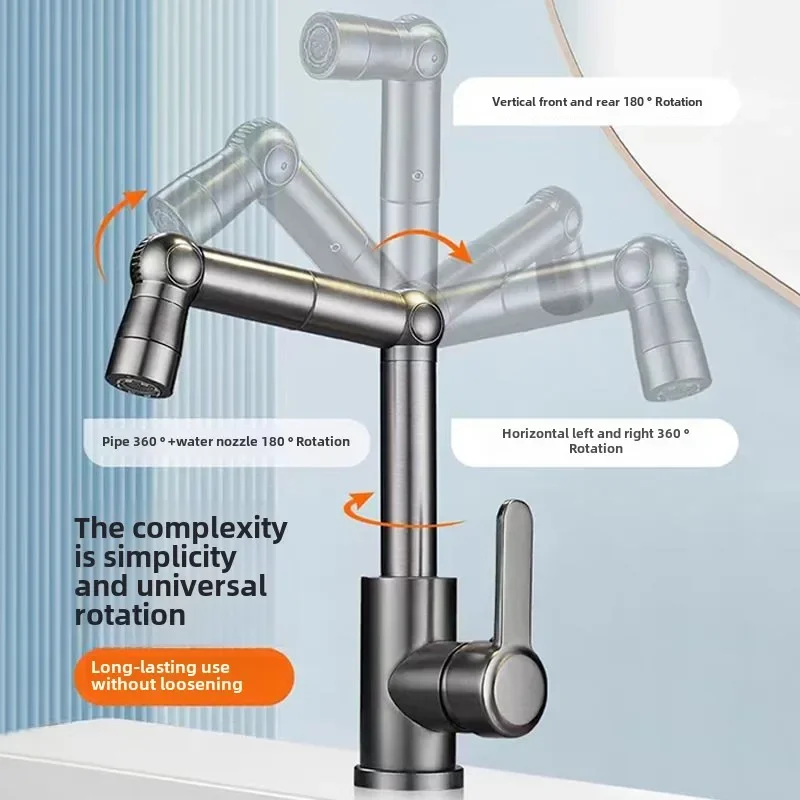 Vertical front and rear 180 ° Rotation

Pipe 360 ° +water nozzle 180 ° Rotation

Horizontal left and right 360 ° Rotation

The complexity is simplicity and universal rotation

Long-lasting use without loosening