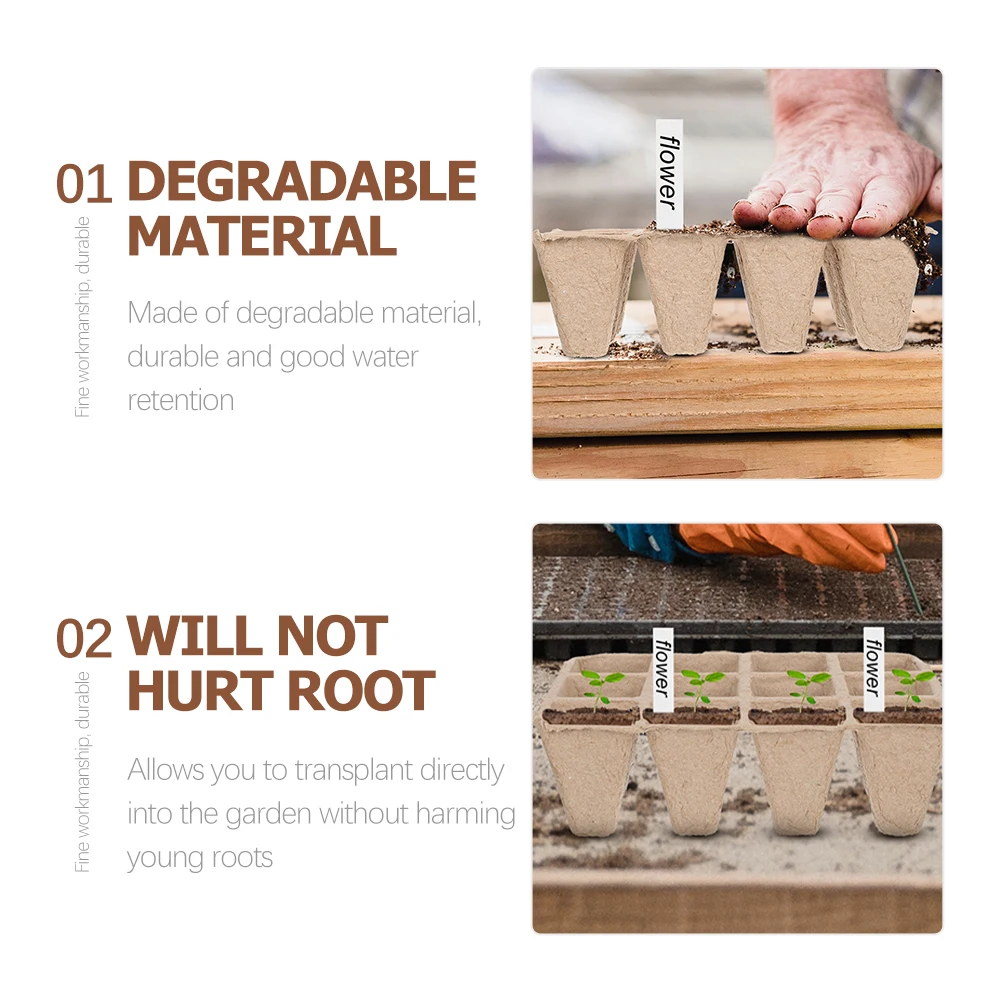 01 DEGRADABLE MATERIAL

Fine workmanship, durable

Made of degradable material, durable and good water retention

flower

02 WILL NOT HURT ROOT

Fine workmanship, durable

Allows you to transplant directly into the garden without harming young roots

flower

flower